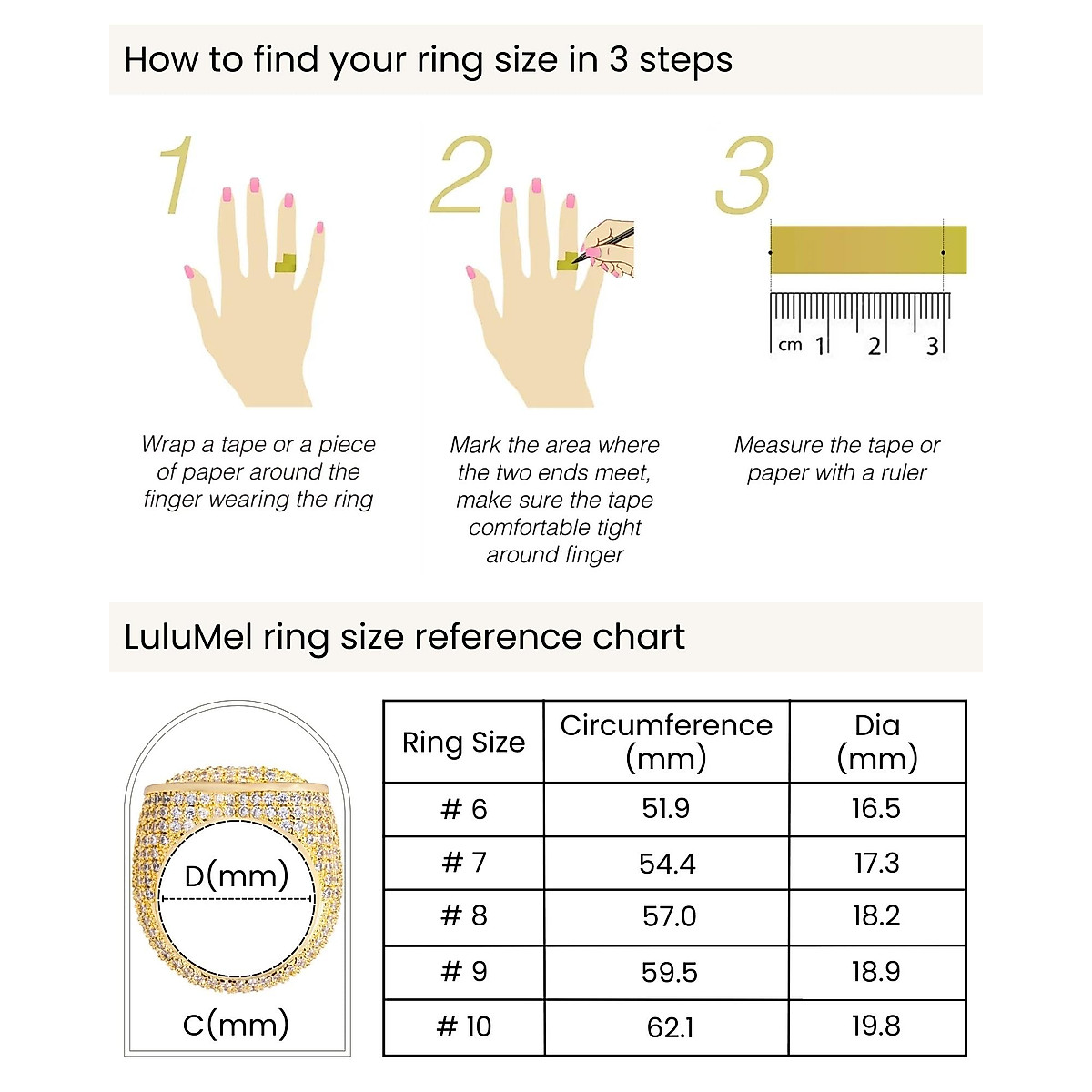 How to find your ring size in 3 steps

1

2

3

cm 1 2 3

Wrap a tape or a piece of paper around the finger wearing the ring

Mark the area where the two ends meet, make sure the tape comfortable tight around finger

Measure the tape or paper with a ruler

LuluMel ring size reference chart

D(mm)

C(mm)

| Ring Size | Circumference (mm) | Dia (mm) |
|---|---|---|
| # 6 | 51.9 | 16.5 |
| # 7 | 54.4 | 17.3 |
| # 8 | 57.0 | 18.2 |
| # 9 | 59.5 | 18.9 |
| # 10 | 62.1 | 19.8 |