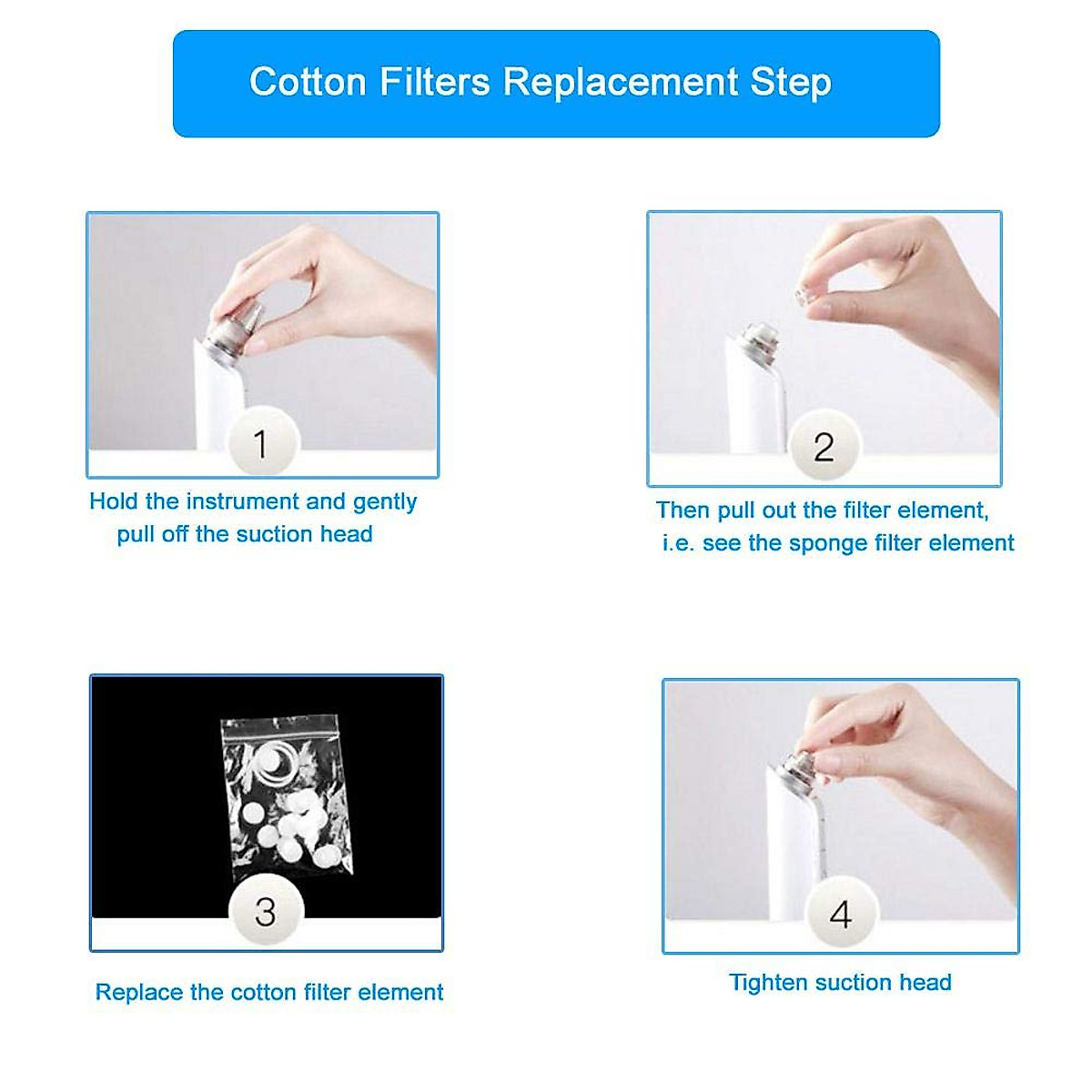 Cotton Filters Replacement Step

1

Hold the instrument and gently pull off the suction head

2

Then pull out the filter element, i.e. see the sponge filter element

3

Replace the cotton filter element

4

Tighten suction head