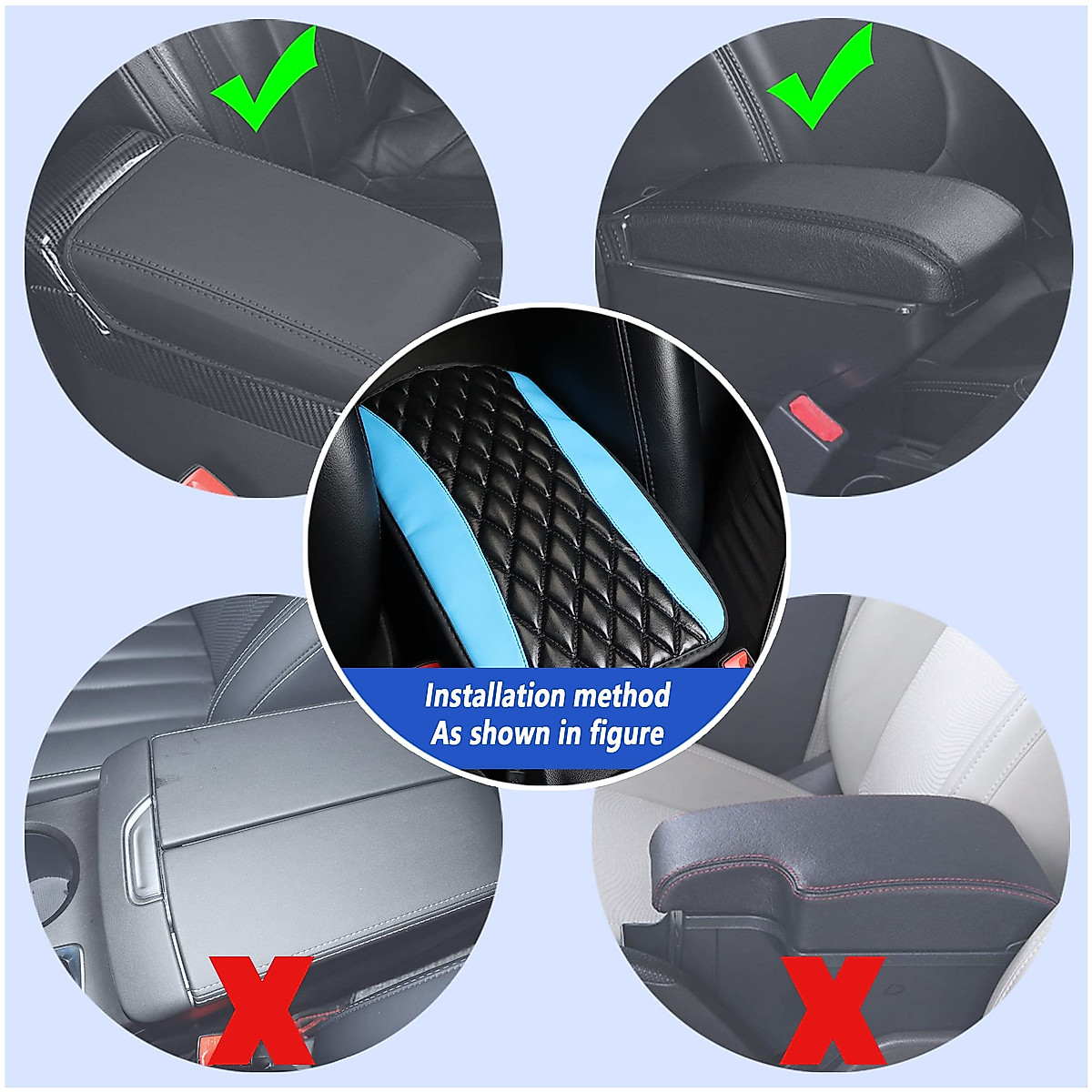 Installation method
As shown in figure