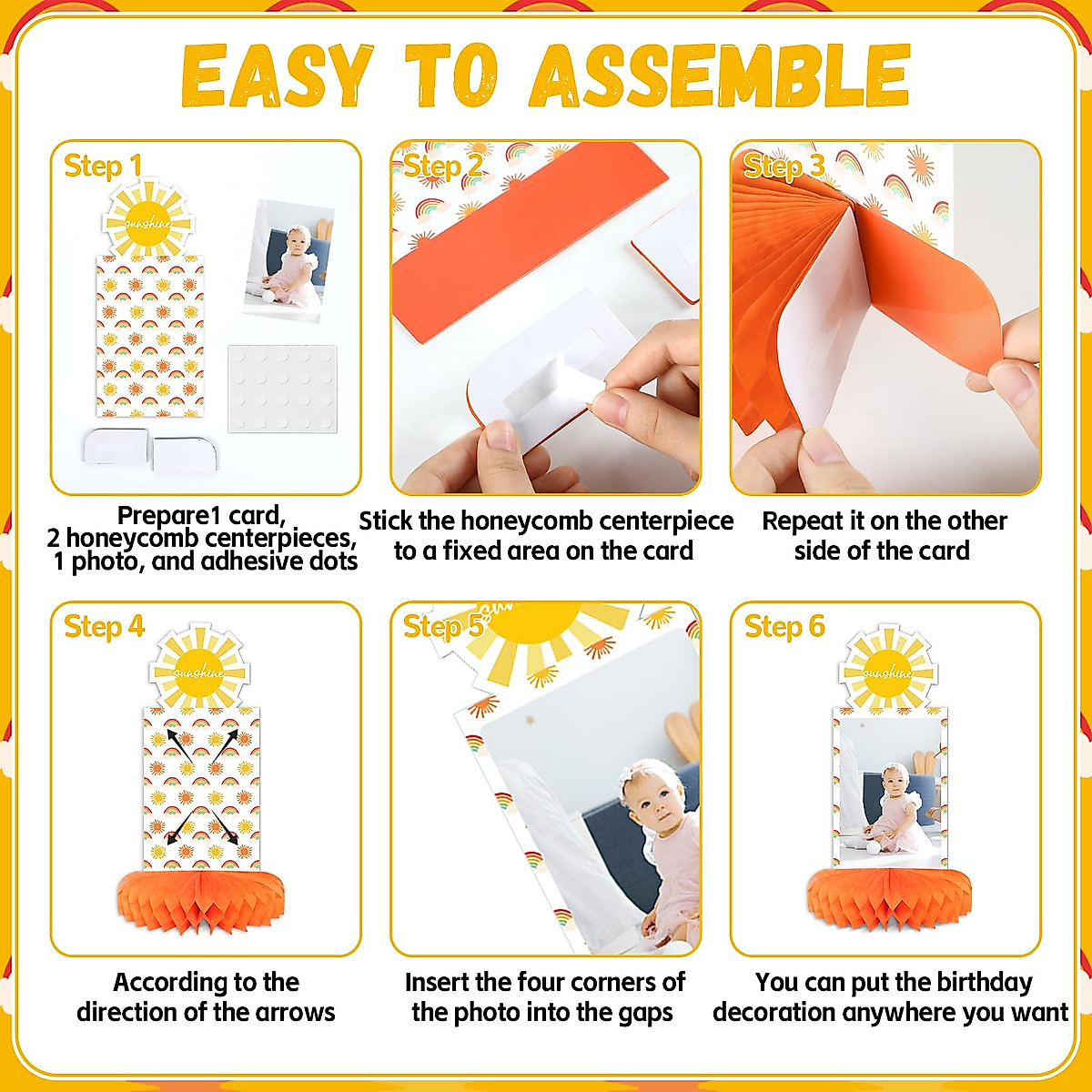 EASY TO ASSEMBLE

Step 1

sunshine

Prepare1 card, 2 honeycomb centerpieces, 1 photo, and adhesive dots

Step 2

Stick the honeycomb centerpiece to a fixed area on the card

Step 3

Repeat it on the other side of the card

Step 4

sunshine

According to the direction of the arrows

Step 5

Insert the four corners of the photo into the gaps

Step 6

sunshine

You can put the birthday decoration anywhere you want