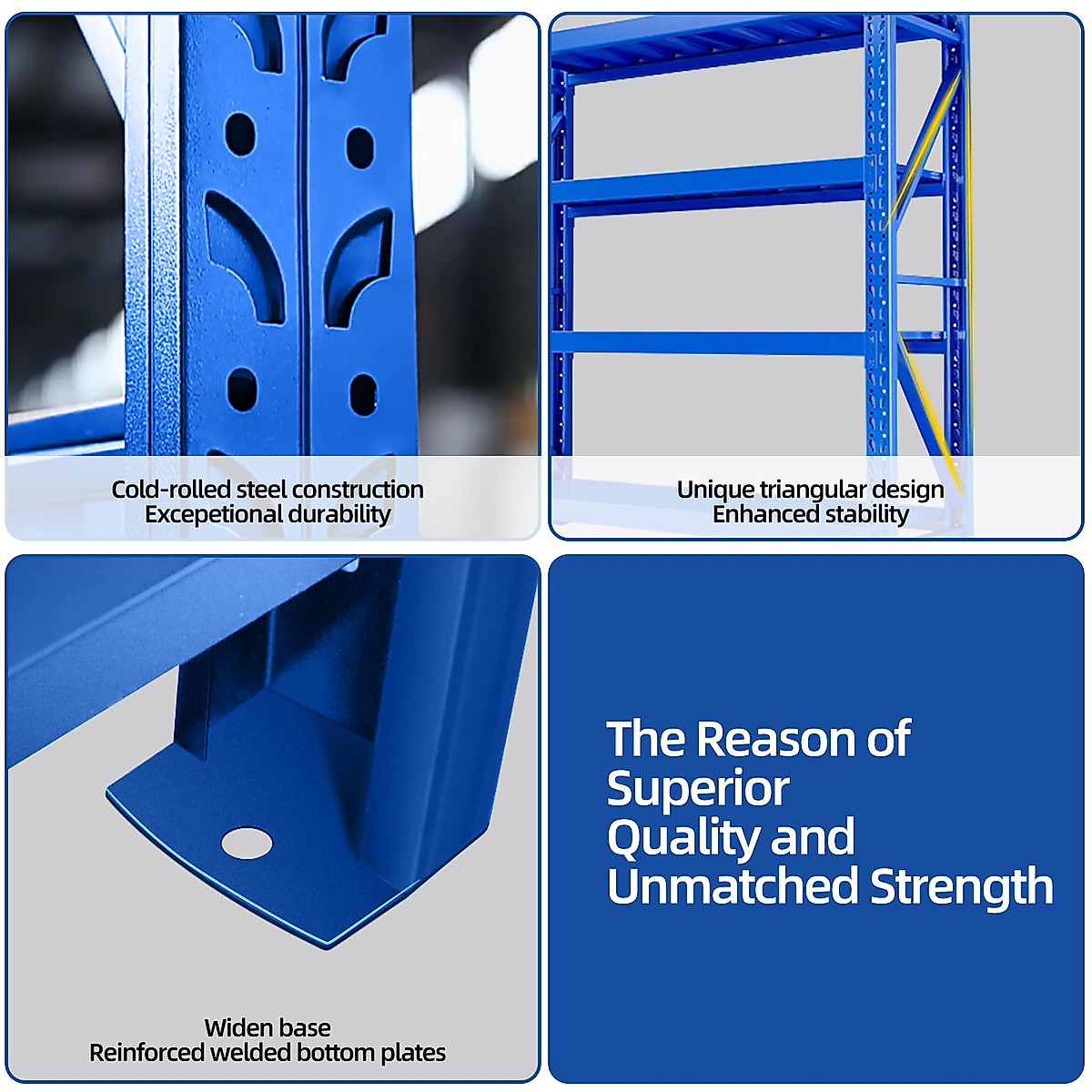 Cold-rolled steel construction
Excepetional durability

Unique triangular design
Enhanced stability

Widen base
Reinforced welded bottom plates

The Reason of Superior Quality and Unmatched Strength