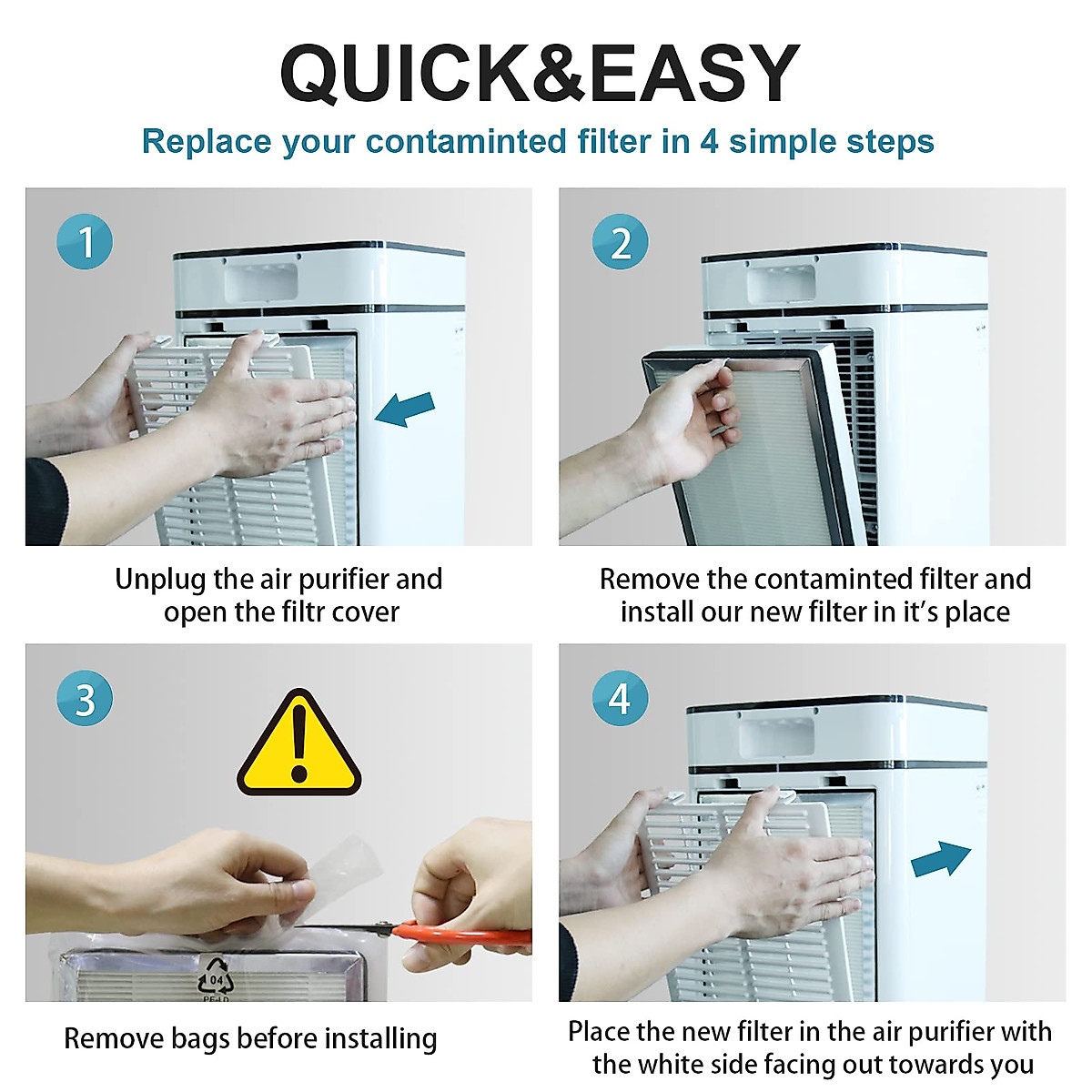 QUICK&EASY

Replace your contaminted filter in 4 simple steps

1

Unplug the air purifier and open the filtr cover

2

Remove the contaminted filter and install our new filter in it's place

3

04
PE-LD

Remove bags before installing

4

Place the new filter in the air purifier with the white side facing out towards you