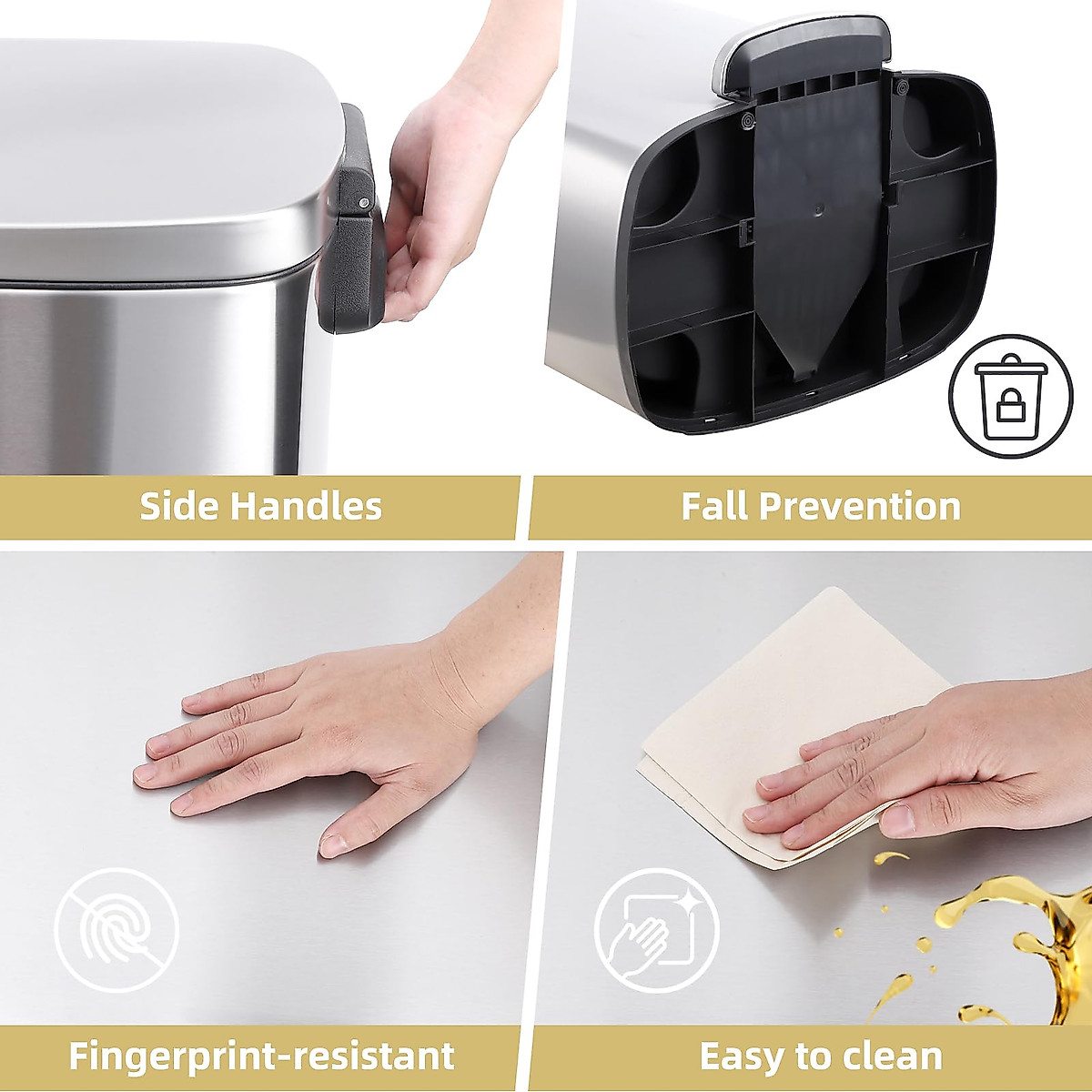 Side Handles

Fall Prevention

Fingerprint-resistant

Easy to clean