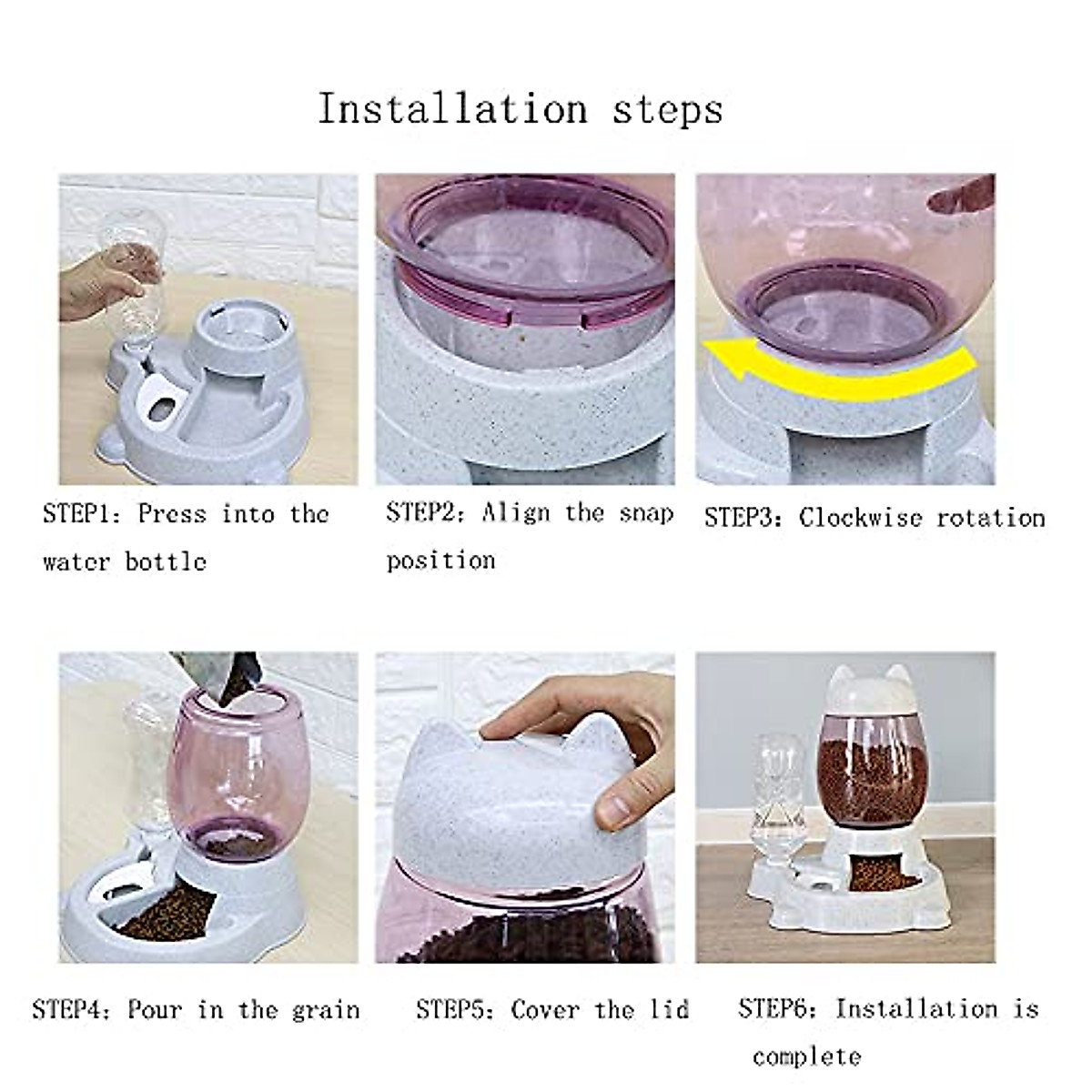 Installation steps

STEP1: Press into the water bottle

STEP2: Align the snap position

STEP3: Clockwise rotation

STEP4: Pour in the grain

STEP5: Cover the lid

STEP6: Installation is complete