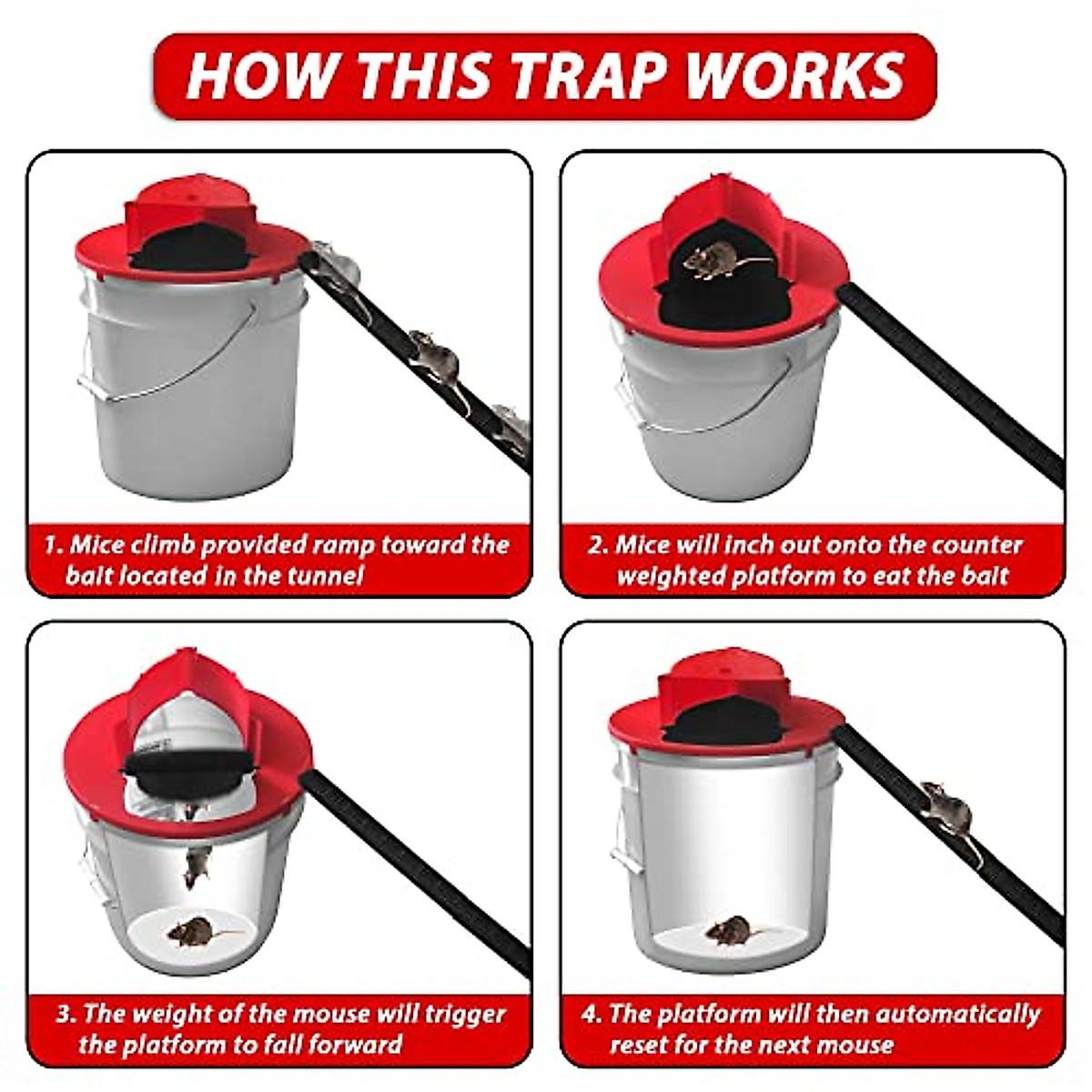 HOW THIS TRAP WORKS

1. Mice climb provided ramp toward the bait located in the tunnel

2. Mice will inch out onto the counter weighted platform to eat the bait

3. The weight of the mouse will trigger the platform to fall forward

4. The platform will then automatically reset for the next mouse