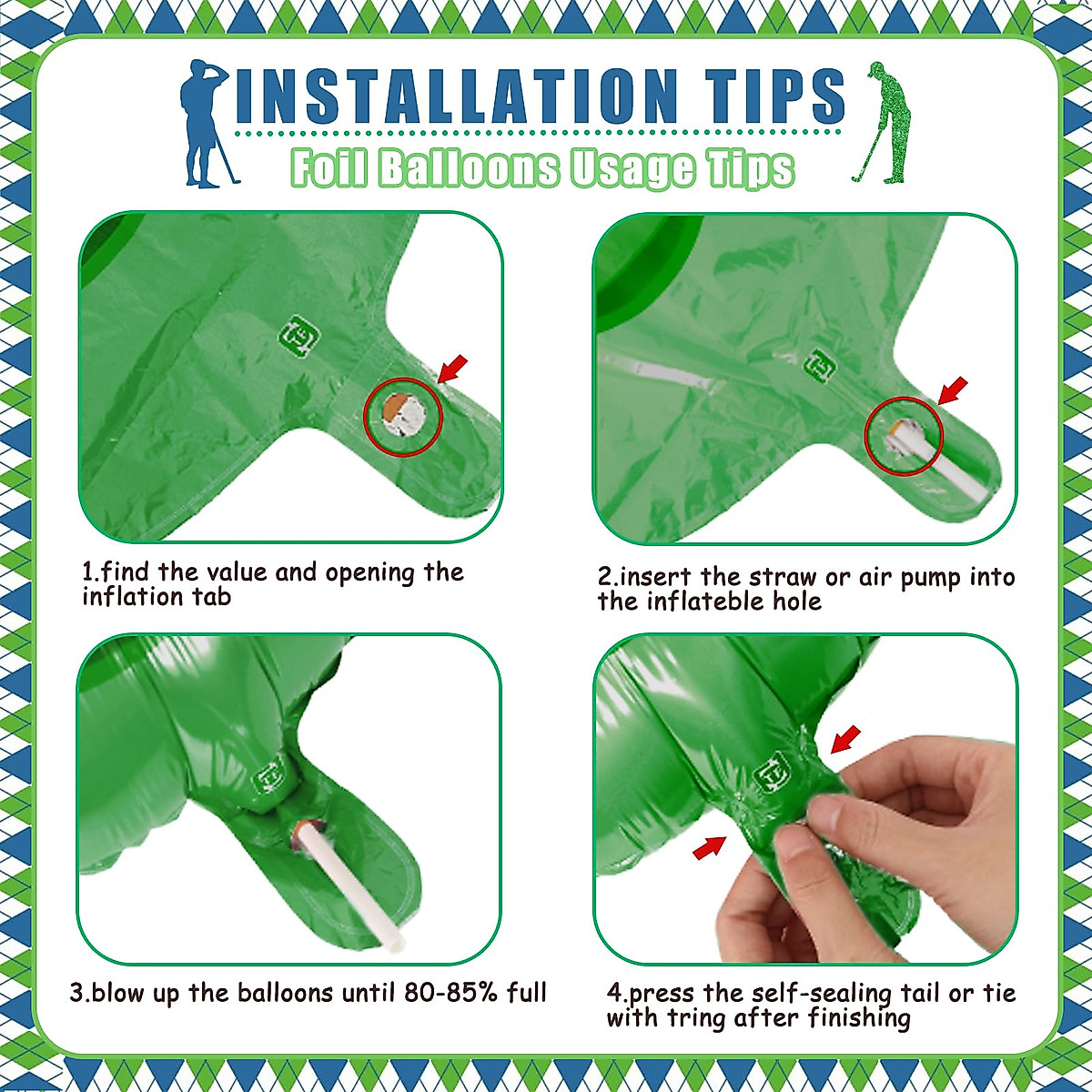 INSTALLATION TIPS

Foil Balloons Usage Tips

1.find the value and opening the inflation tab

2.insert the straw or air pump into the inflateble hole

3.blow up the balloons until 80-85% full

4.press the self-sealing tail or tie with tring after finishing