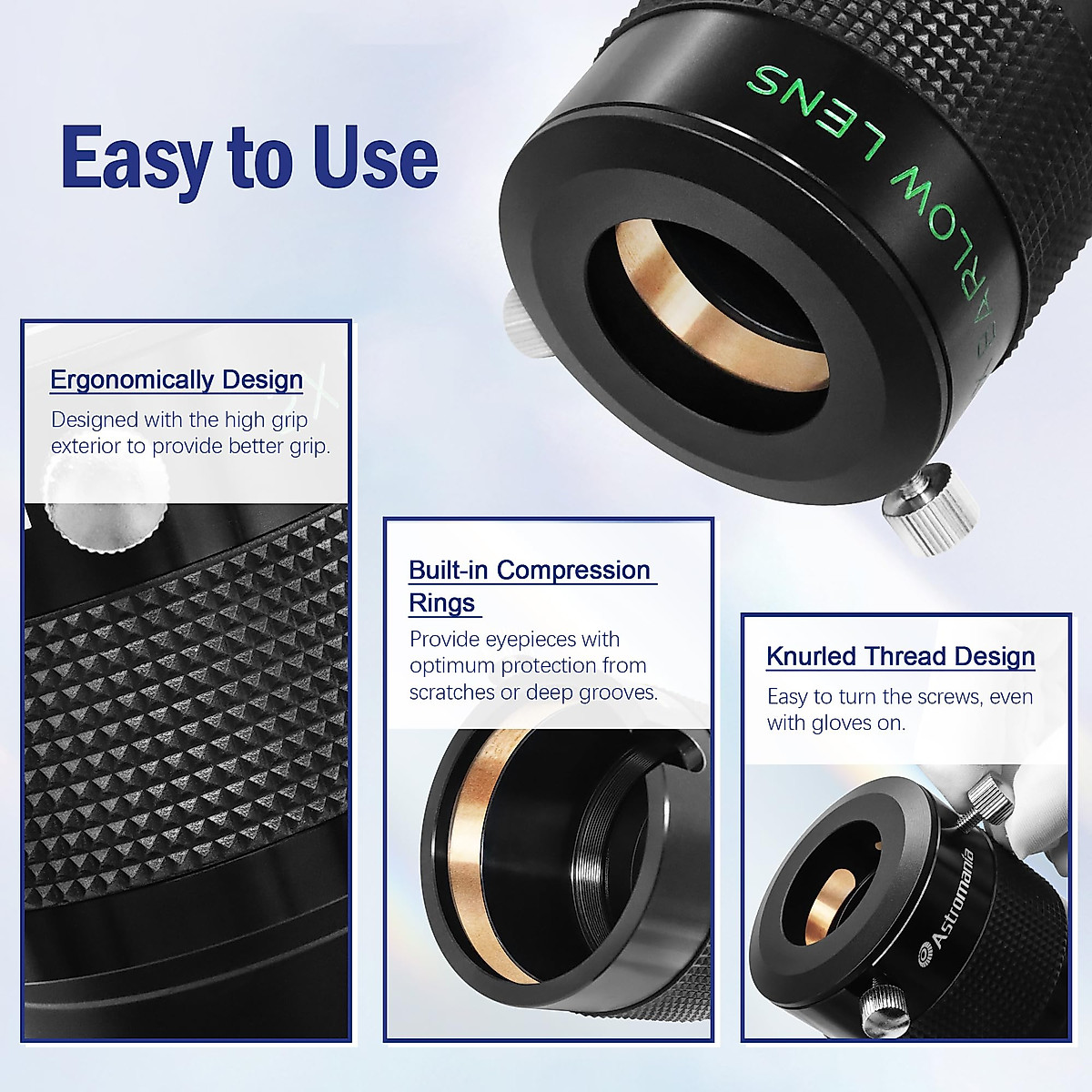 Easy to Use

ARLOW LENS

Ergonomically Design
Designed with the high grip exterior to provide better grip.

Built-in Compression Rings
Provide eyepieces with optimum protection from scratches or deep grooves.

Knurled Thread Design
Easy to turn the screws, even with gloves on.

Astromania