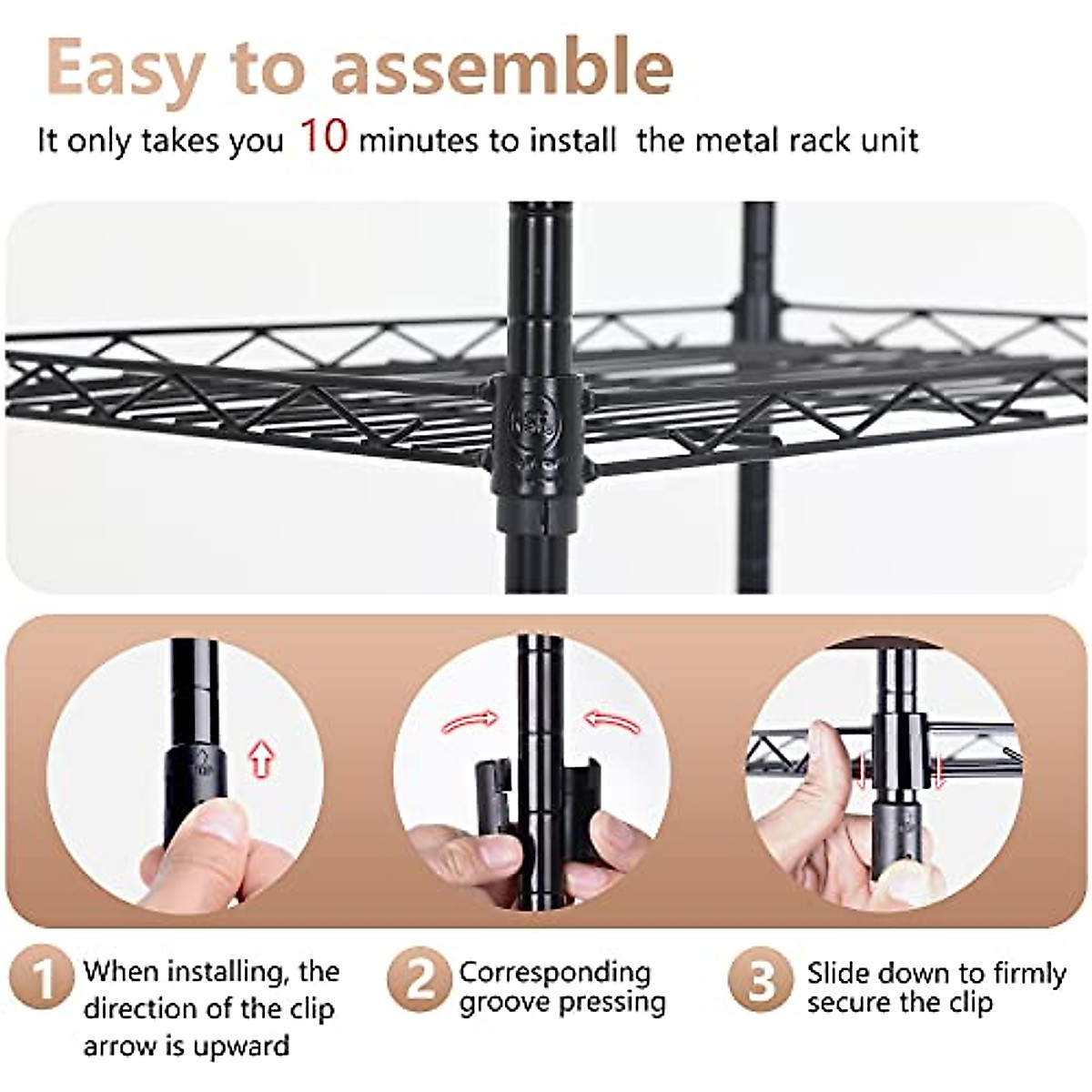 Easy to assemble

It only takes you 10 minutes to install the metal rack unit

1 When installing, the direction of the clip arrow is upward

2 Corresponding groove pressing

3 Slide down to firmly secure the clip