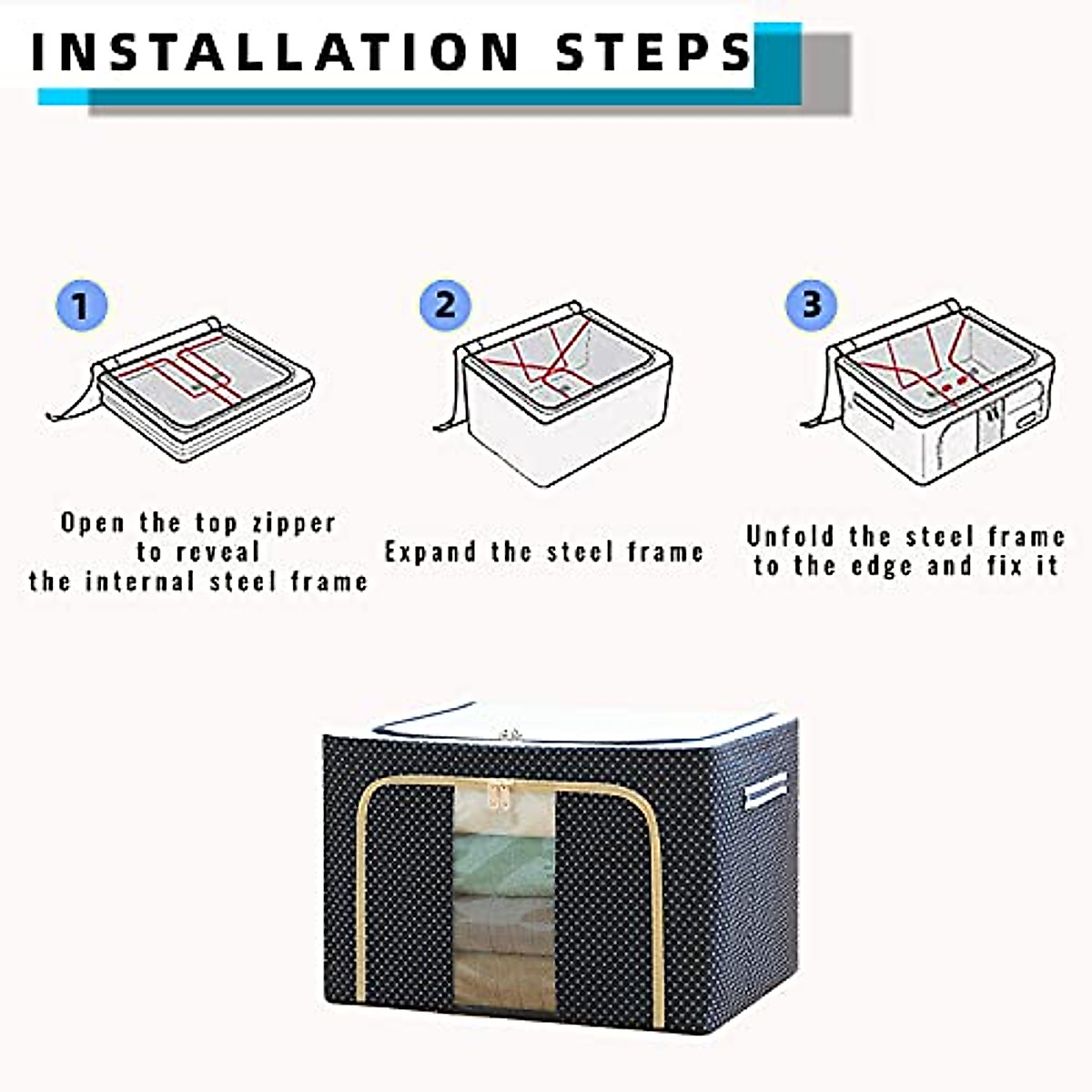 INSTALLATION STEPS

1

Open the top zipper to reveal the internal steel frame

2

Expand the steel frame

3

Unfold the steel frame to the edge and fix it