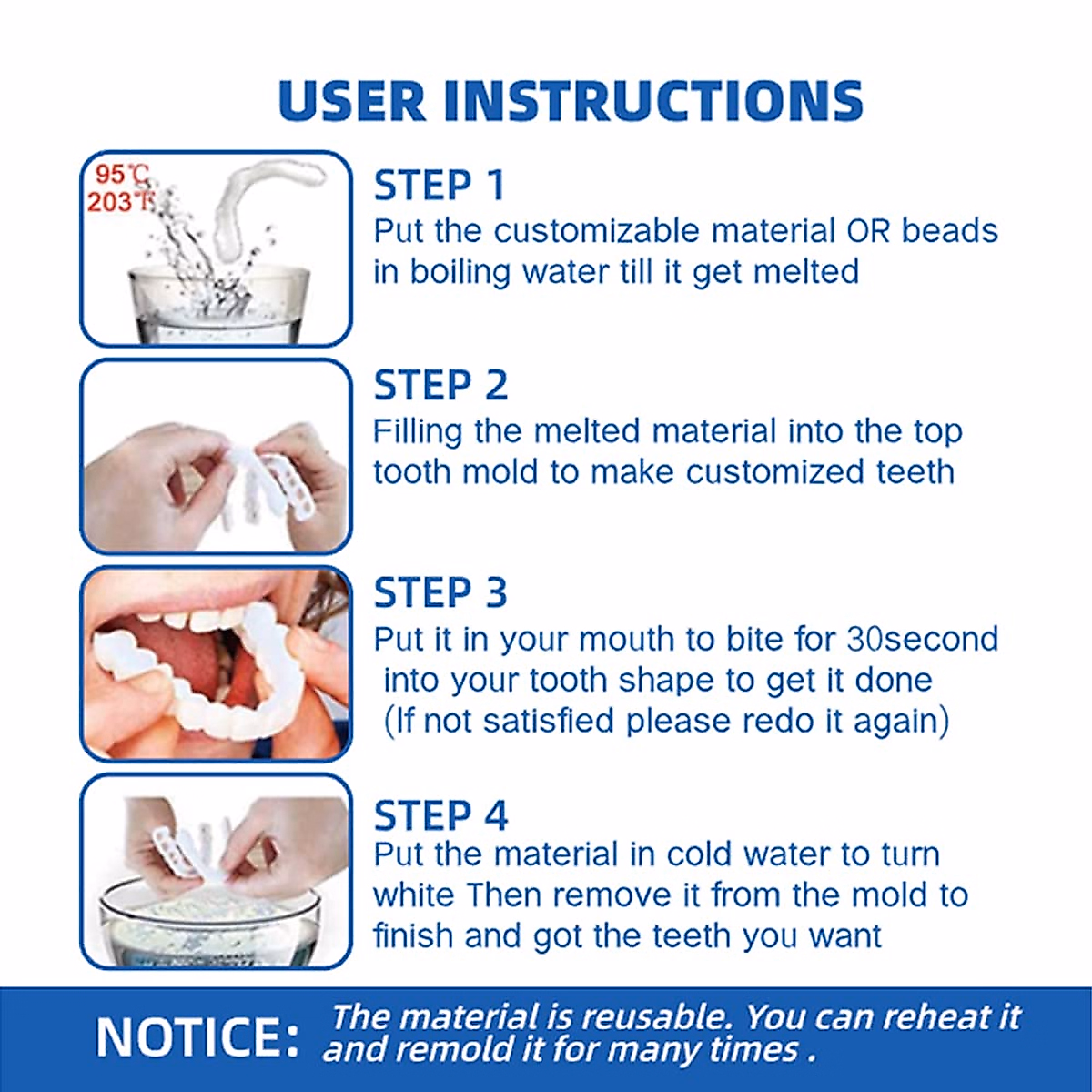 USER INSTRUCTIONS

95℃
203℉

STEP 1
Put the customizable material OR beads in boiling water till it get melted

STEP 2
Filling the melted material into the top tooth mold to make customized teeth

STEP 3
Put it in your mouth to bite for 30second into your tooth shape to get it done (If not satisfied please redo it again)

STEP 4
Put the material in cold water to turn white Then remove it from the mold to finish and got the teeth you want

NOTICE: The material is reusable. You can reheat it and remold it for many times .