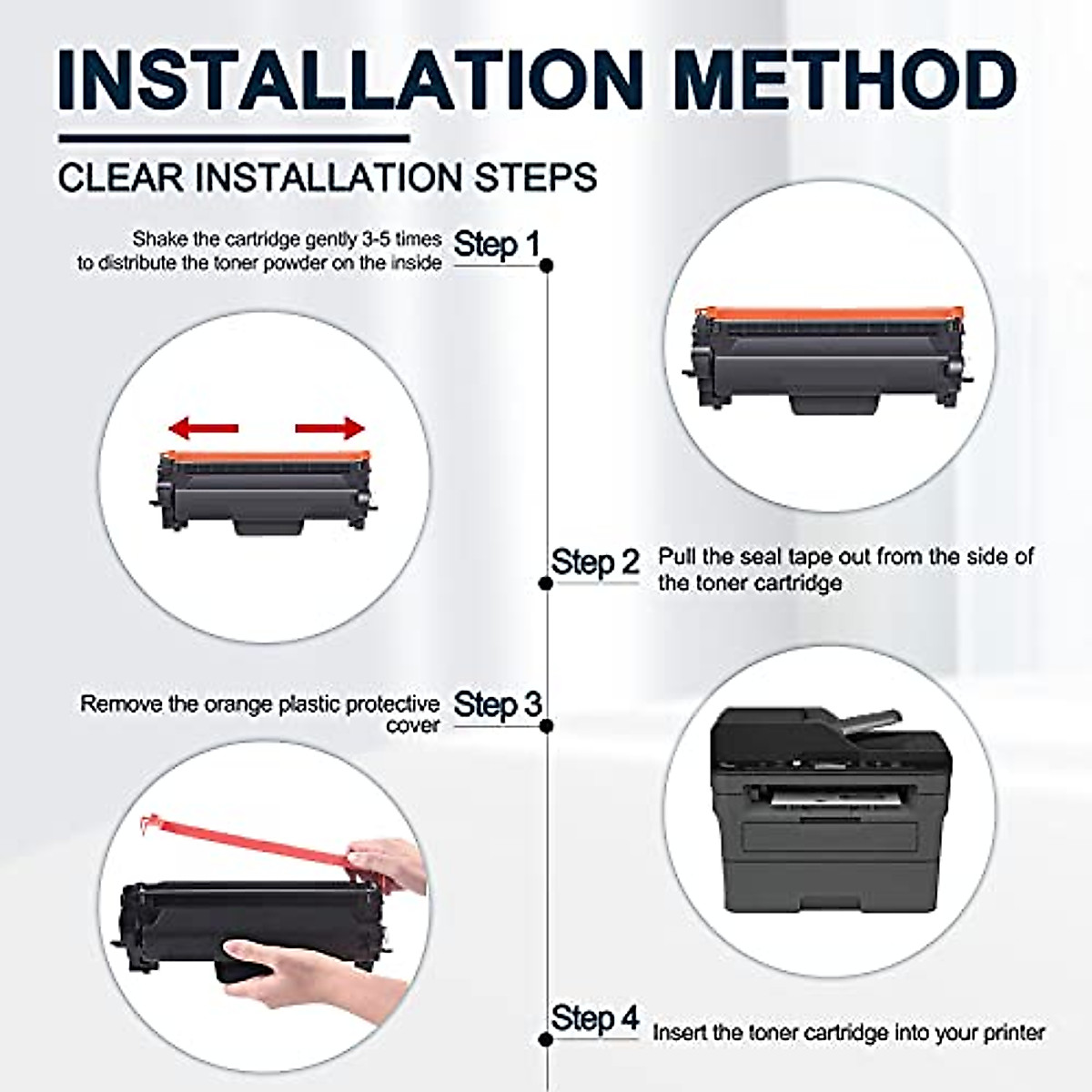 INSTALLATION METHOD

CLEAR INSTALLATION STEPS

Shake the cartridge gently 3-5 times to distribute the toner powder on the inside

Step 1

Step 2

Pull the seal tape out from the side of the toner cartridge

Remove the orange plastic protective cover

Step 3

Step 4

Insert the toner cartridge into your printer