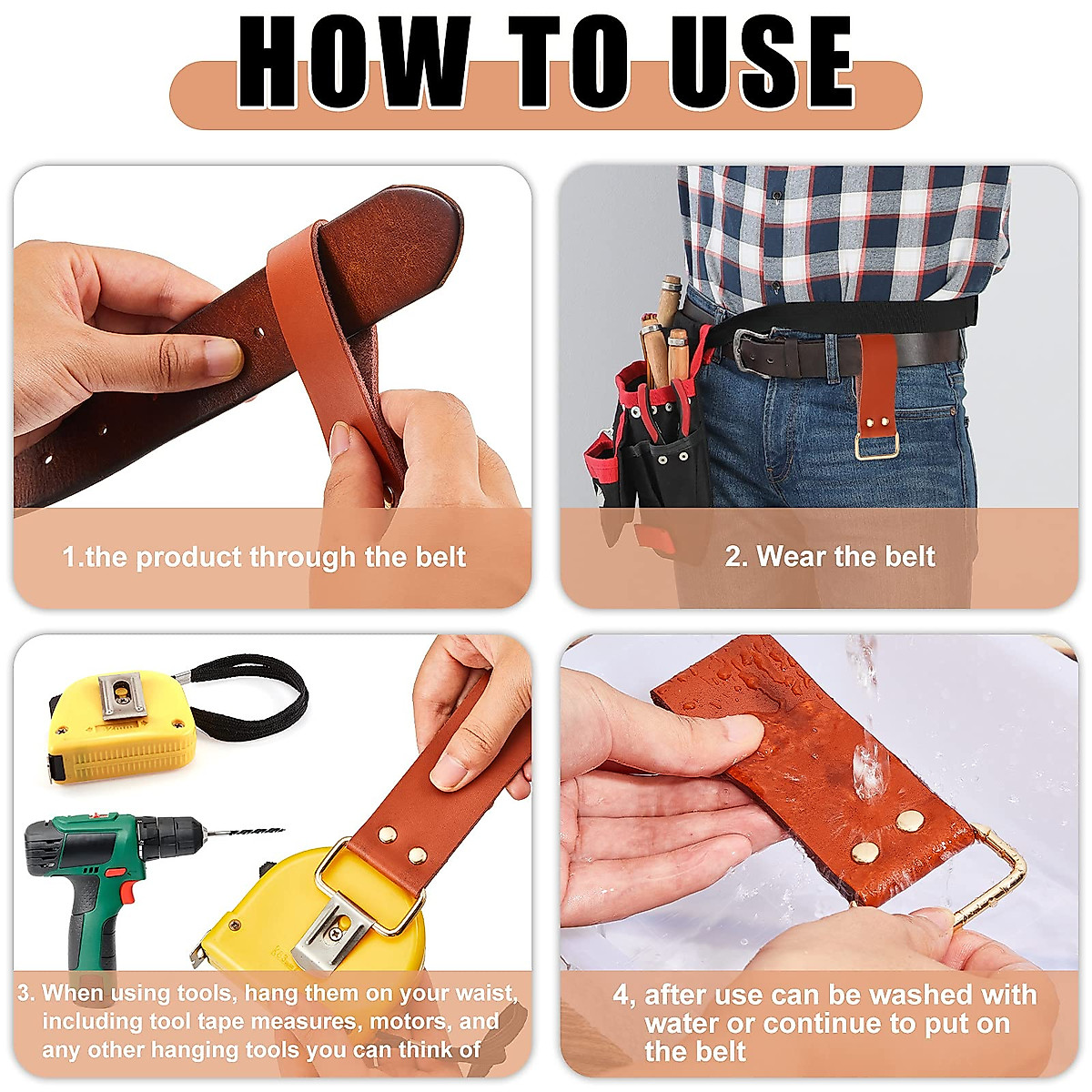 HOW TO USE

1.the product through the belt

2. Wear the belt

3. When using tools, hang them on your waist, including tool tape measures, motors, and any other hanging tools you can think of

4, after use can be washed with water or continue to put on the belt