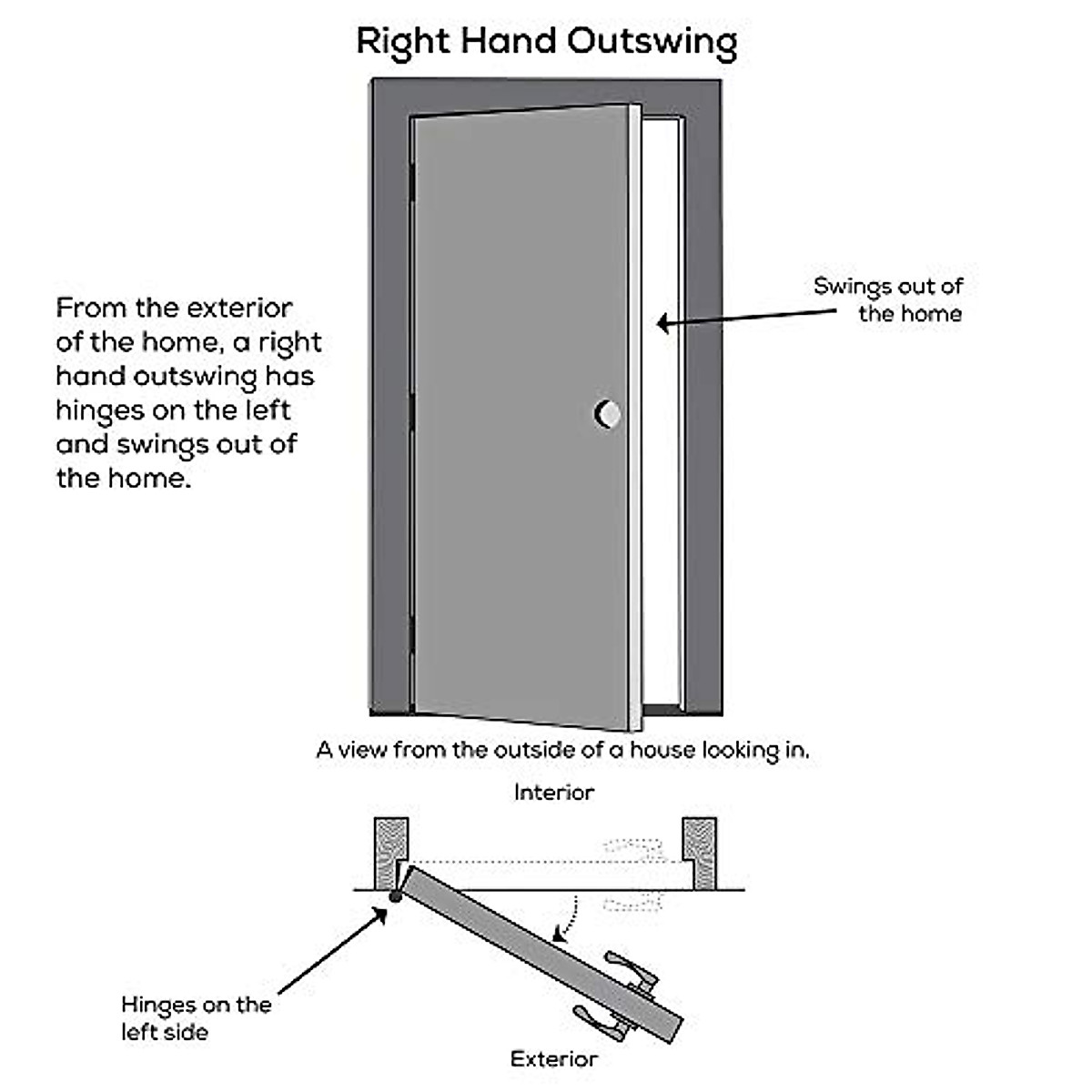 Right Hand Outswing

From the exterior of the home, a right hand outswing has hinges on the left and swings out of the home.

Swings out of the home

A view from the outside of a house looking in.

Interior

Hinges on the left side

Exterior