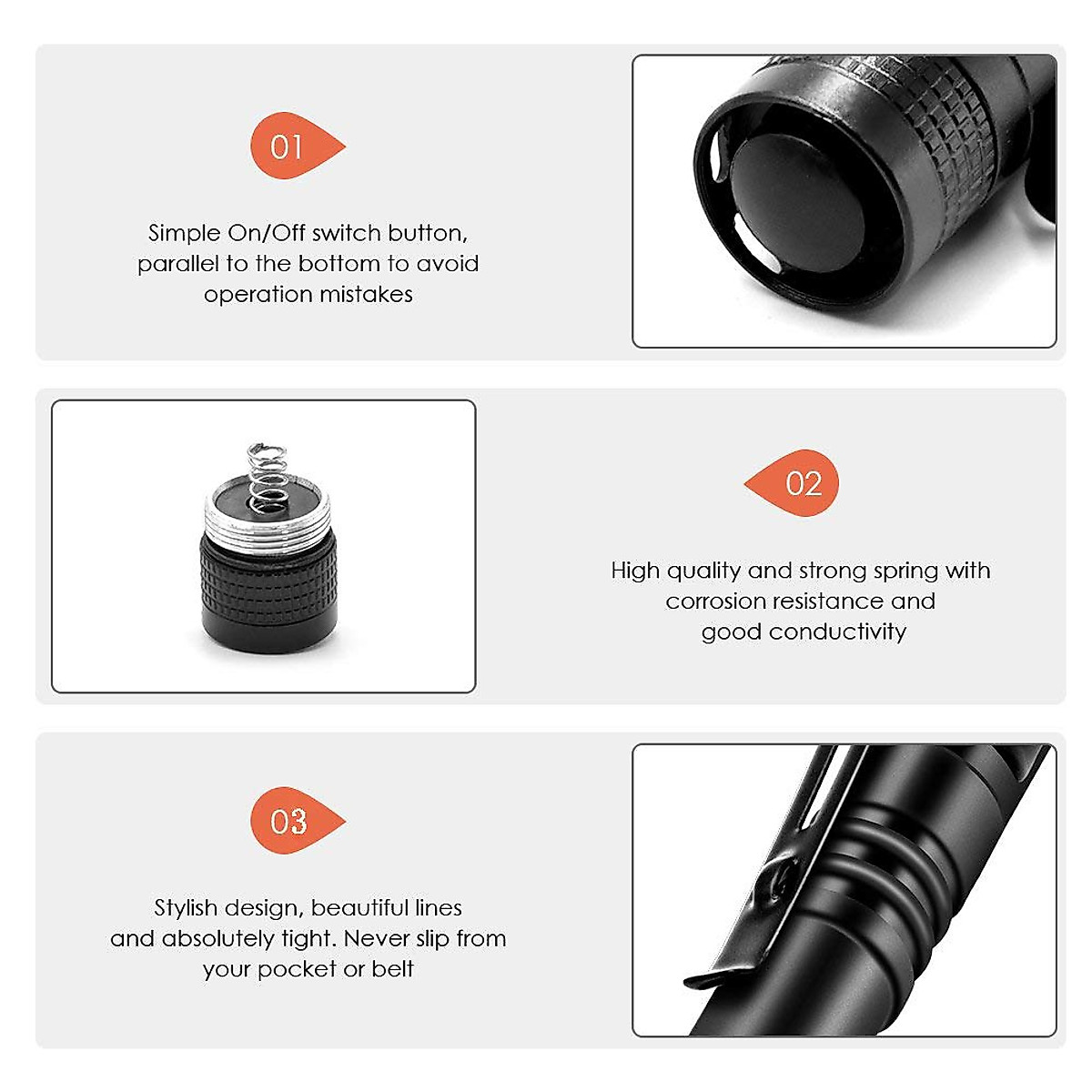 01

Simple On/Off switch button, parallel to the bottom to avoid operation mistakes

02

High quality and strong spring with corrosion resistance and good conductivity

03

Stylish design, beautiful lines and absolutely tight. Never slip from your pocket or belt