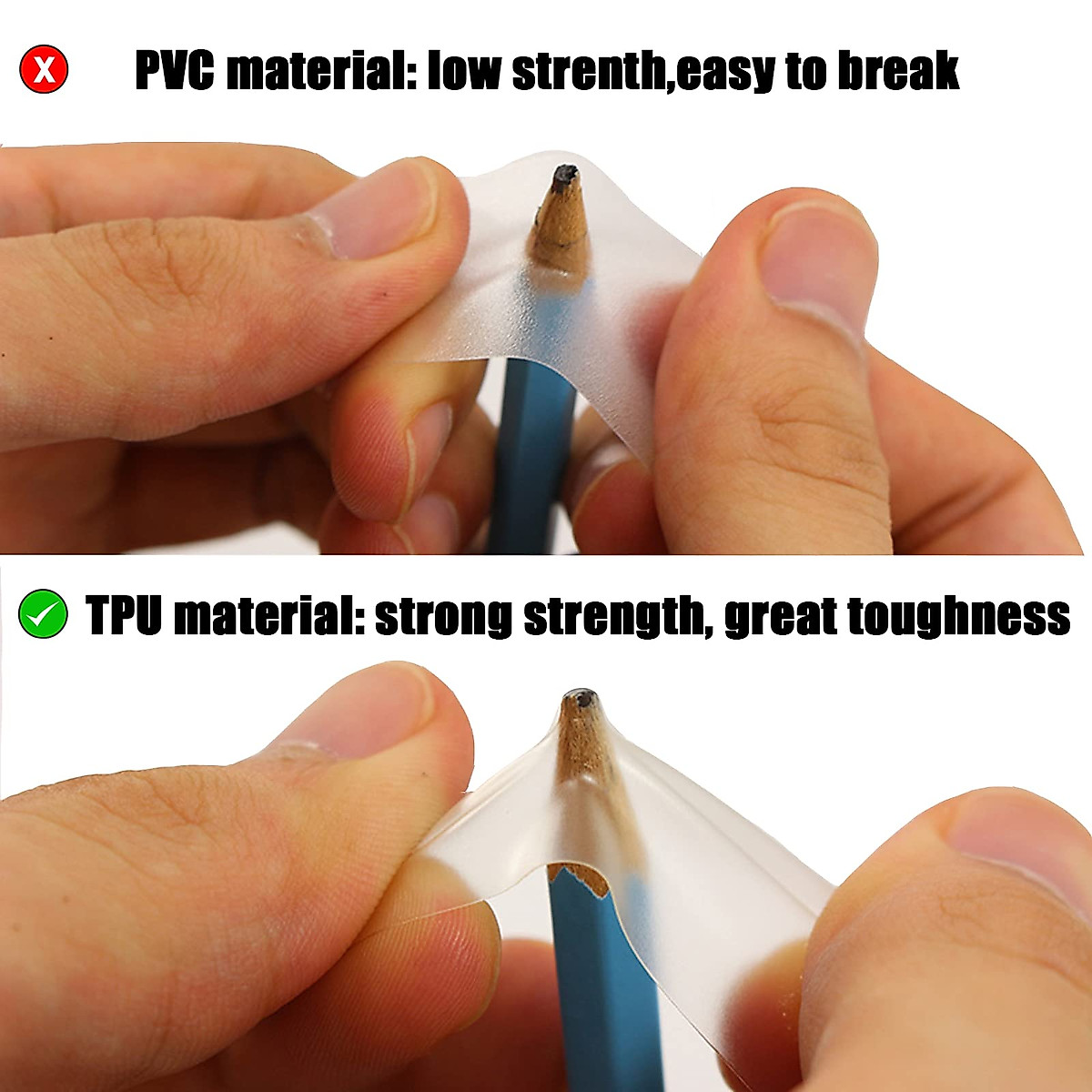 PVC material: low strenth,easy to break

TPU material: strong strength, great toughness