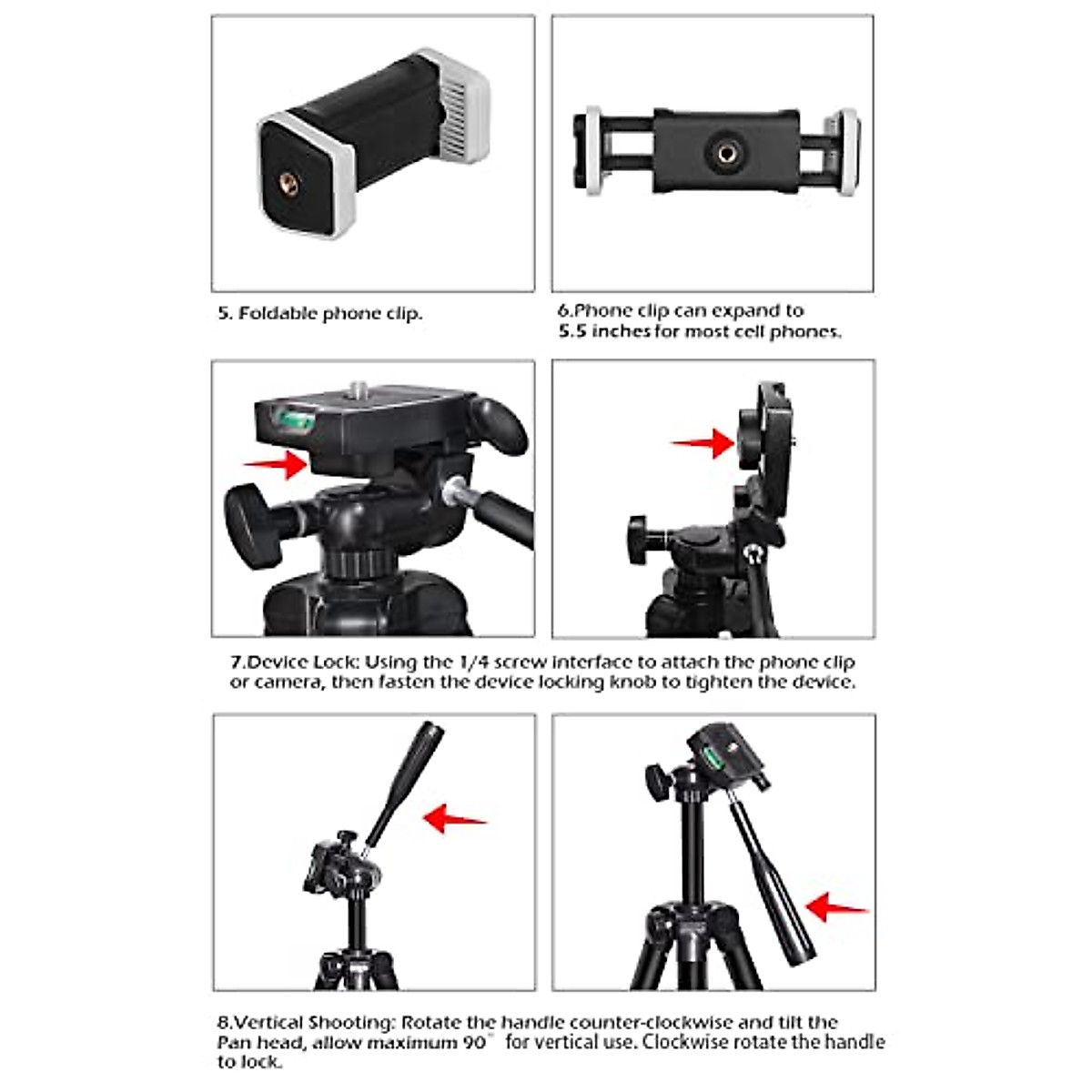 5. Foldable phone clip.

6.Phone clip can expand to 5.5 inches for most cell phones.

7.Device Lock: Using the 1/4 screw interface to attach the phone clip or camera, then fasten the device locking knob to tighten the device.

8.Vertical Shooting: Rotate the handle counter-clockwise and tilt the Pan head, allow maximum 90° for vertical use. Clockwise rotate the handle to lock.