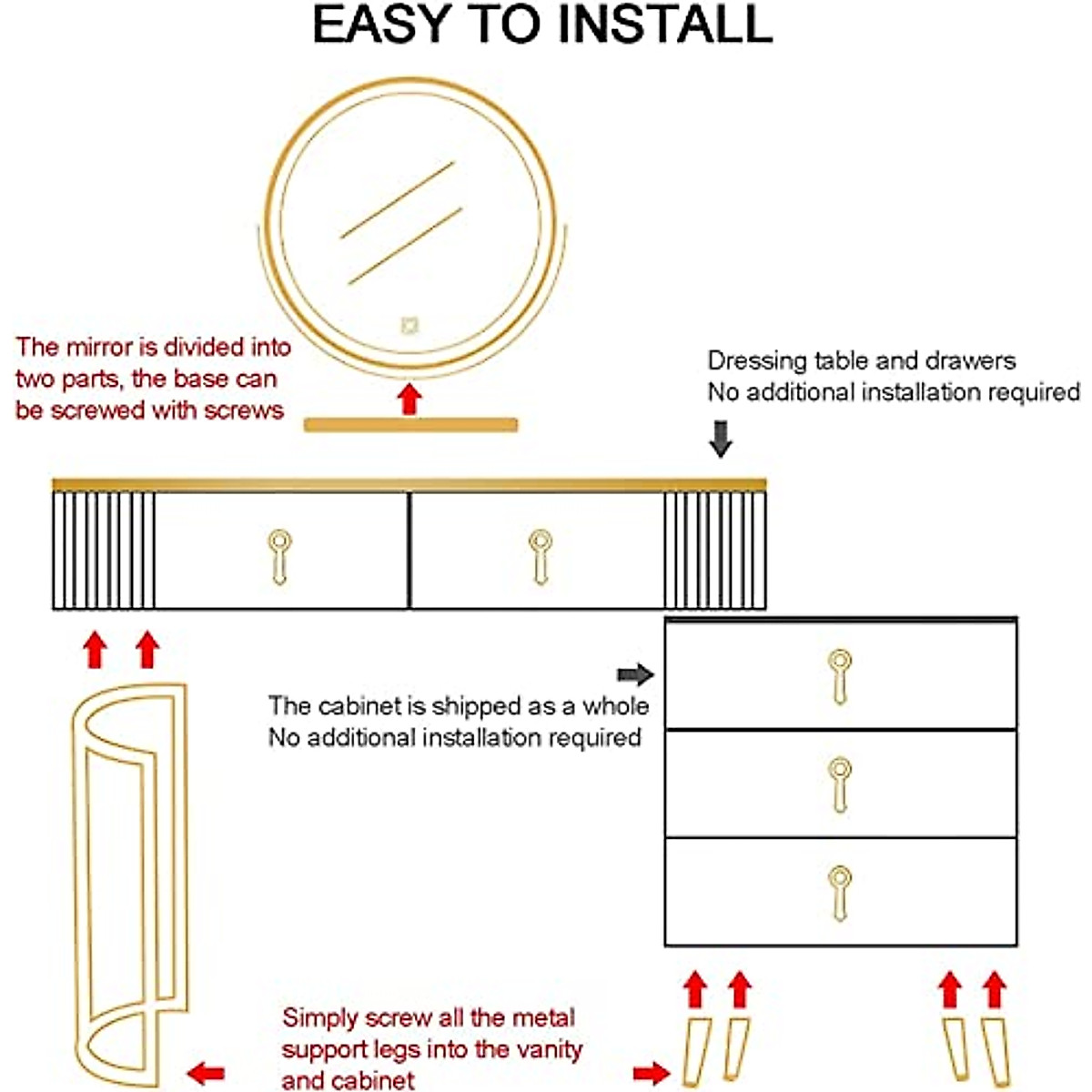 EASY TO INSTALL

The mirror is divided into two parts, the base can be screwed with screws

Dressing table and drawers
No additional installation required

The cabinet is shipped as a whole
No additional installation required

Simply screw all the metal support legs into the vanity and cabinet