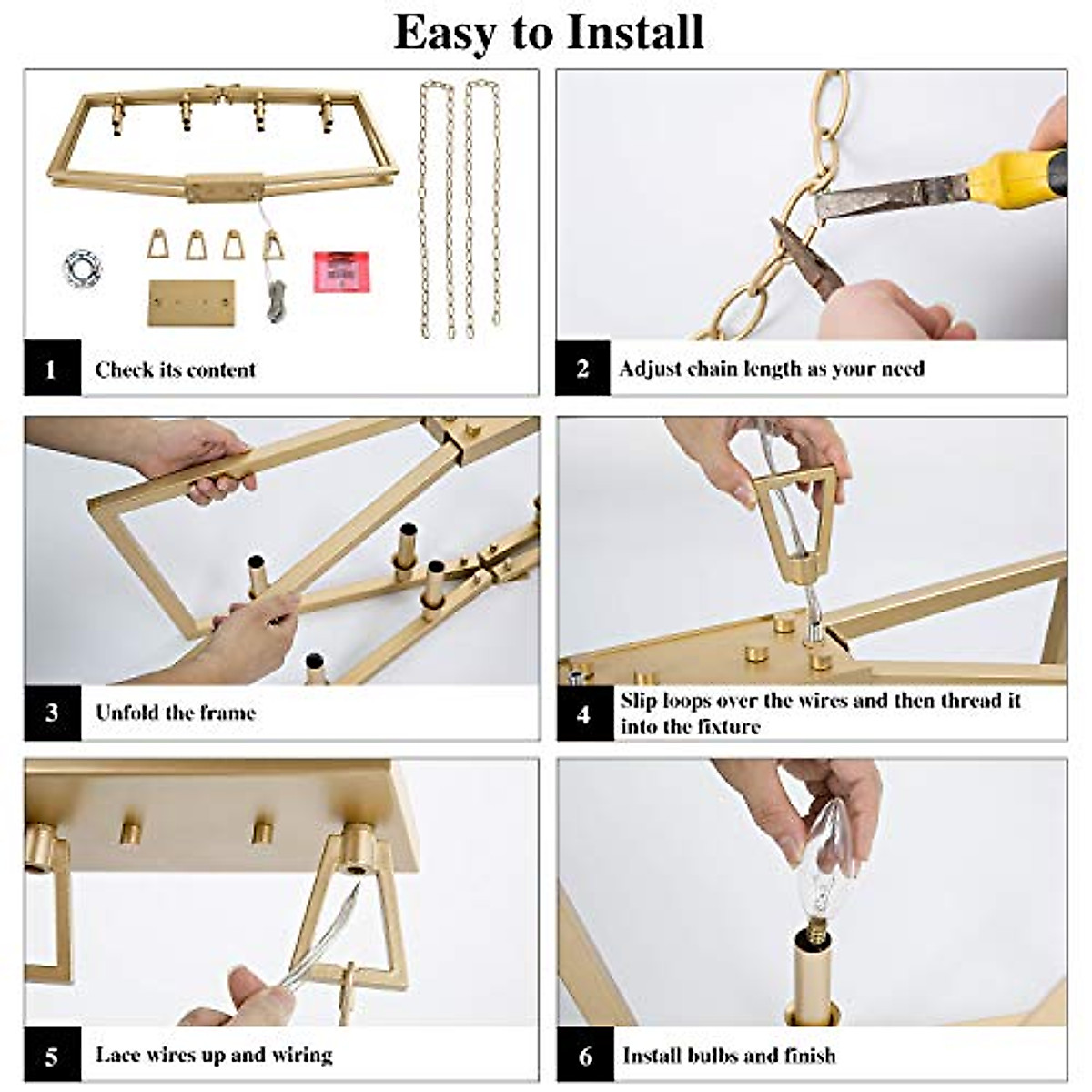 Easy to Install

1 Check its content

2 Adjust chain length as your need

3 Unfold the frame

4 Slip loops over the wires and then thread it into the fixture

5 Lace wires up and wiring

6 Install bulbs and finish