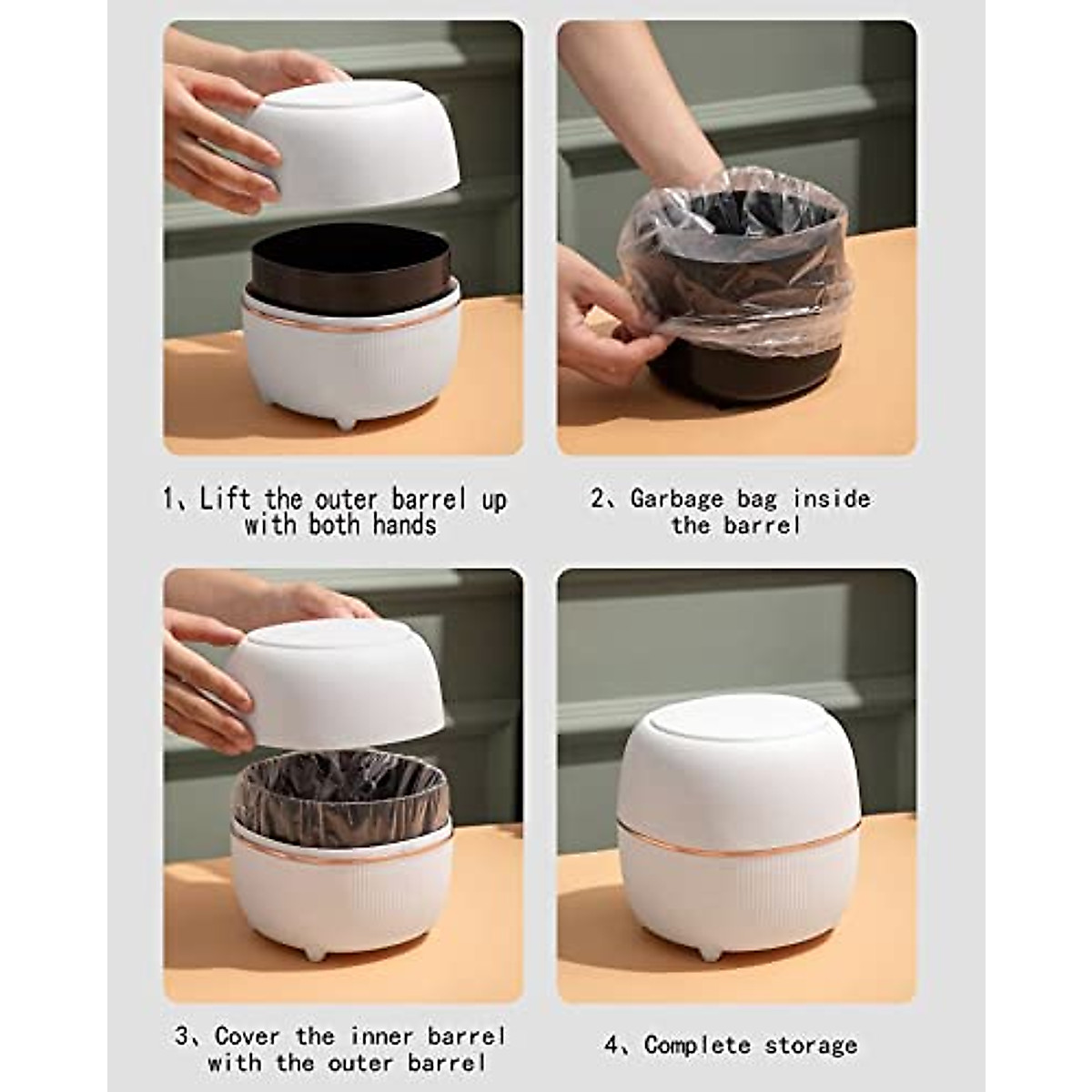 1、Lift the outer barrel up with both hands

2、Garbage bag inside the barrel

3、Cover the inner barrel with the outer barrel

4、Complete storage