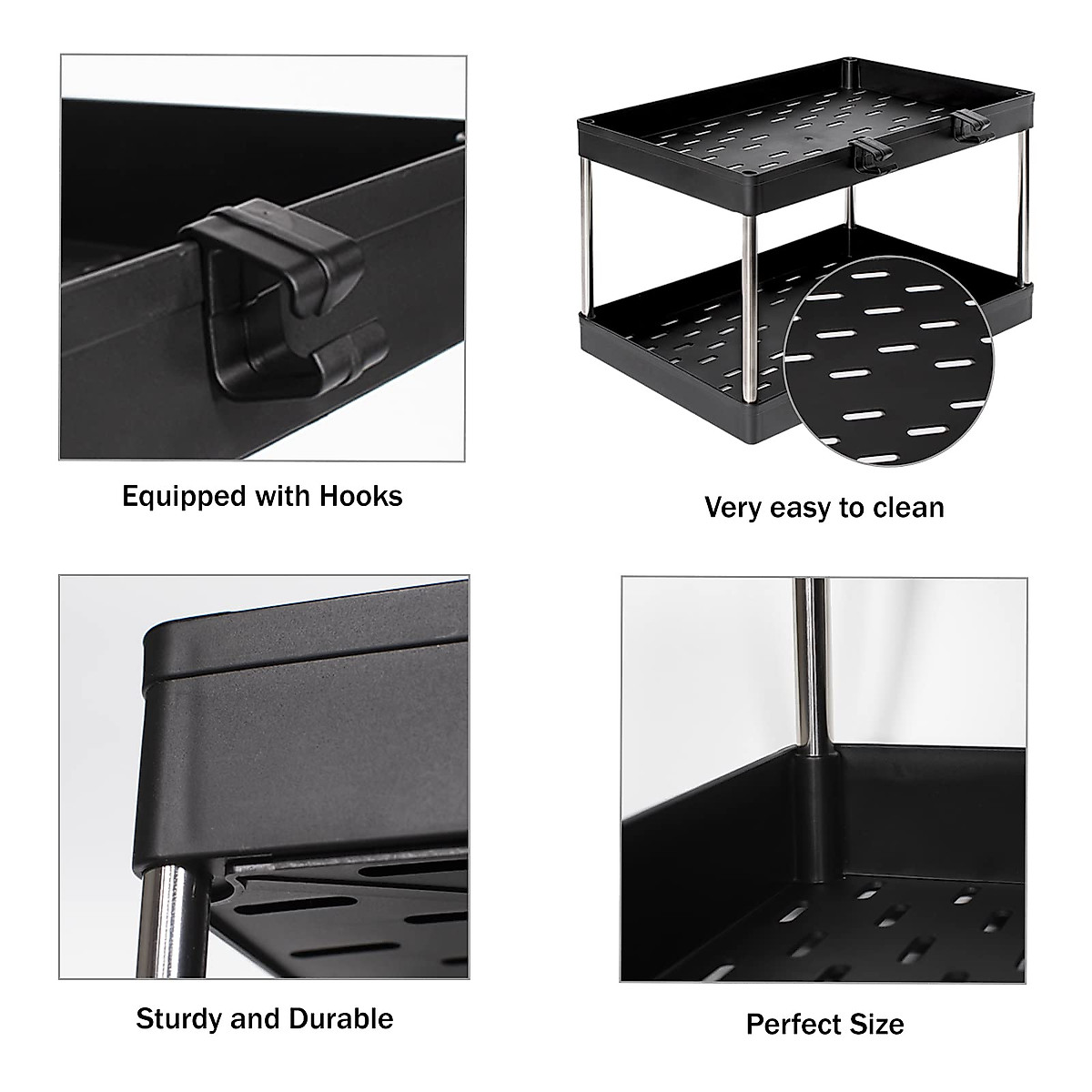 Equipped with Hooks

Very easy to clean

Sturdy and Durable

Perfect Size