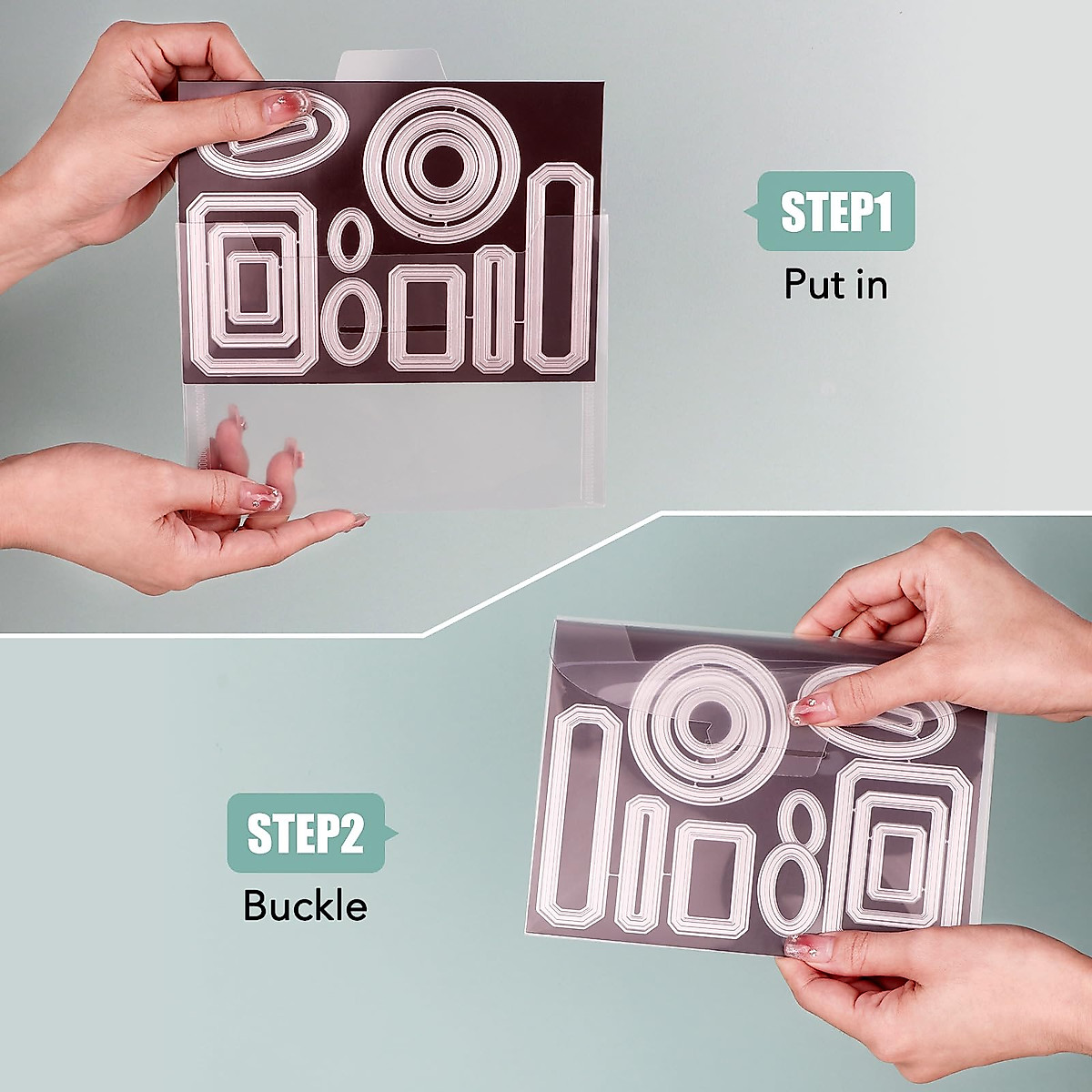 STEP1
Put in

STEP2
Buckle