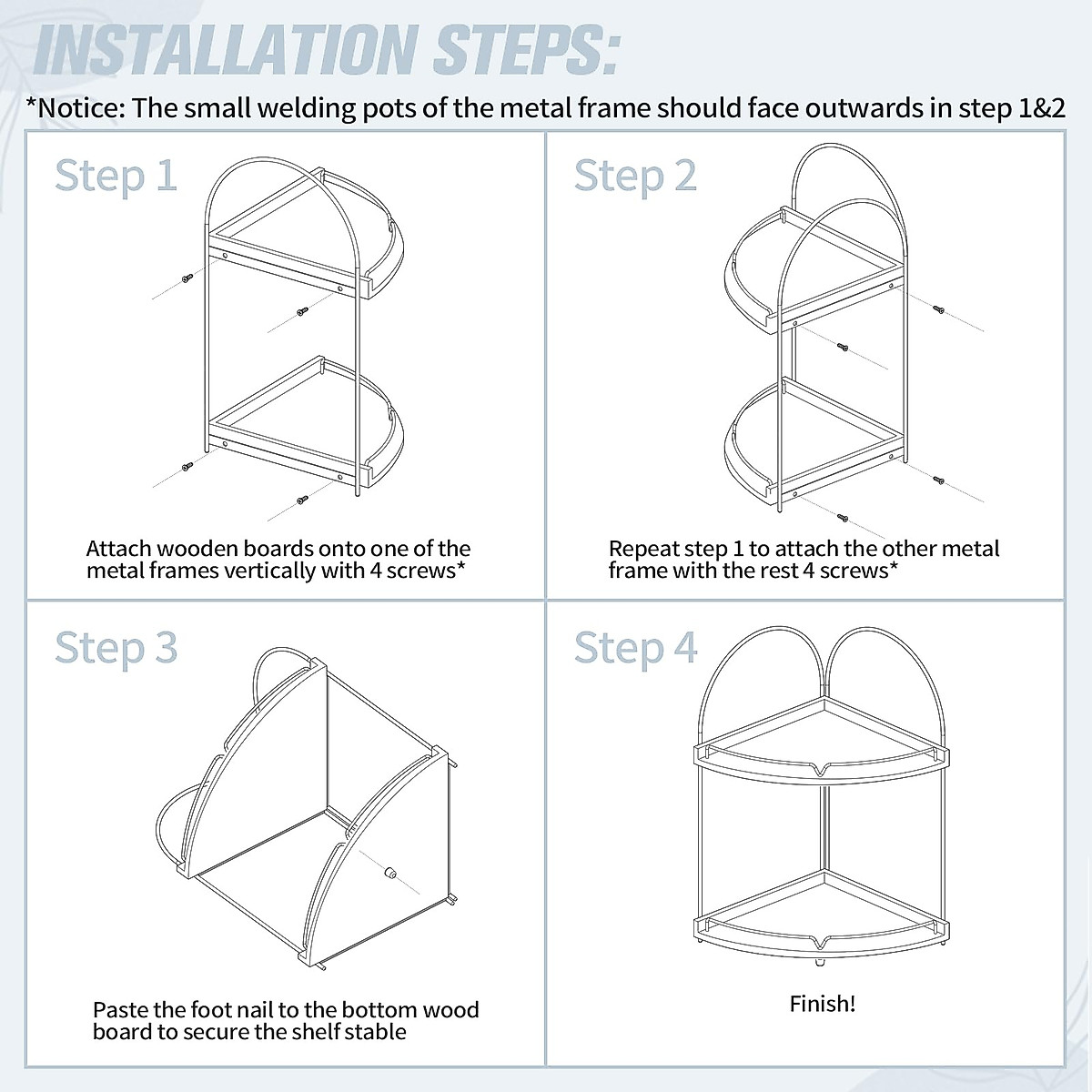 INSTALLATION STEPS:

*Notice: The small welding pots of the metal frame should face outwards in step 1&2

Step 1

Attach wooden boards onto one of the metal frames vertically with 4 screws*

Step 2

Repeat step 1 to attach the other metal frame with the rest 4 screws*

Step 3

Paste the foot nail to the bottom wood board to secure the shelf stable

Step 4

Finish!