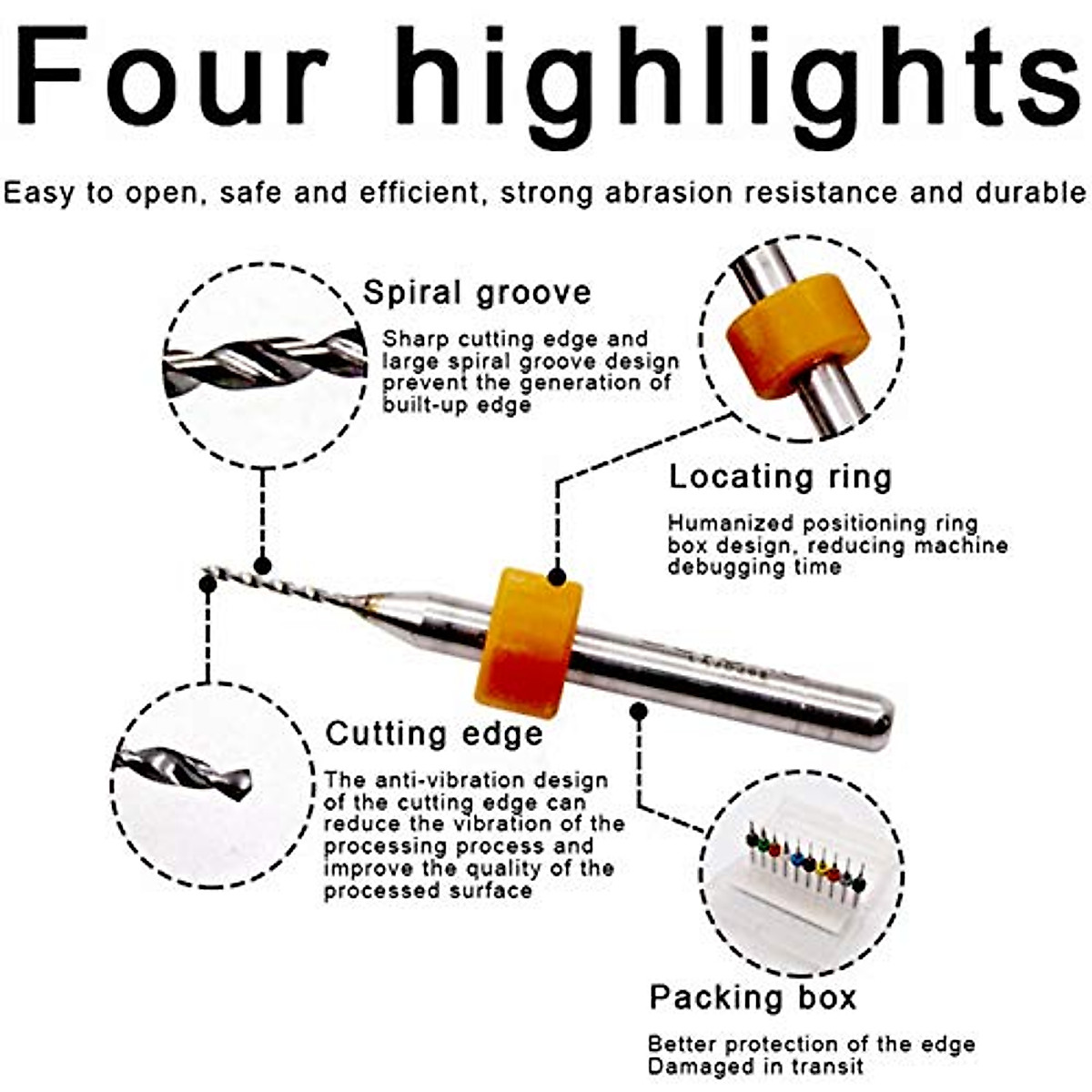 Four highlights

Easy to open, safe and efficient, strong abrasion resistance and durable

Spiral groove

Sharp cutting edge and large spiral groove design prevent the generation of built-up edge

Locating ring

Humanized positioning ring box design, reducing machine debugging time

Cutting edge

The anti-vibration design of the cutting edge can reduce the vibration of the processing process and improve the quality of the processed surface

Packing box

Better protection of the edge Damaged in transit