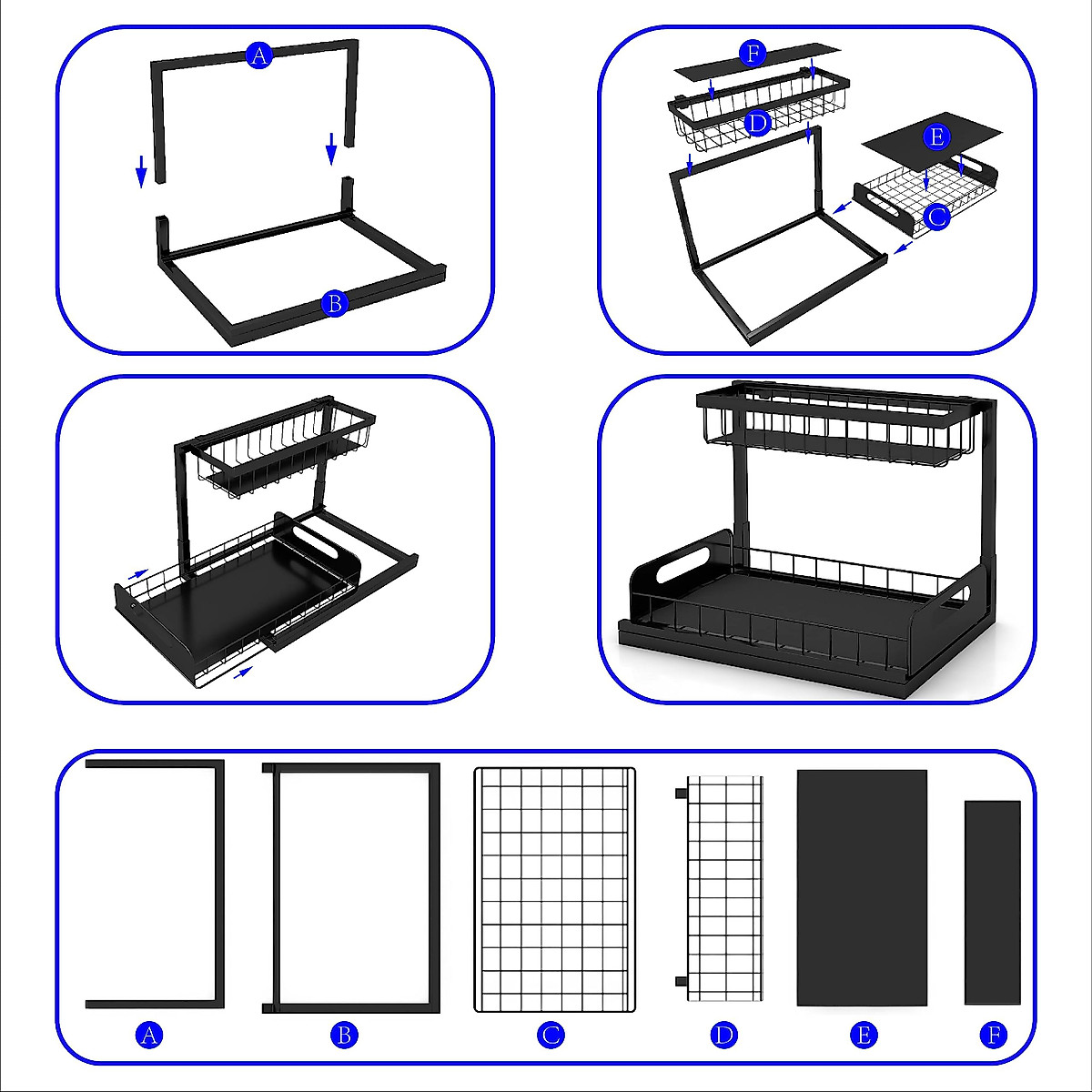 A

B

F

D

E

C

A

B

C

D

E

F