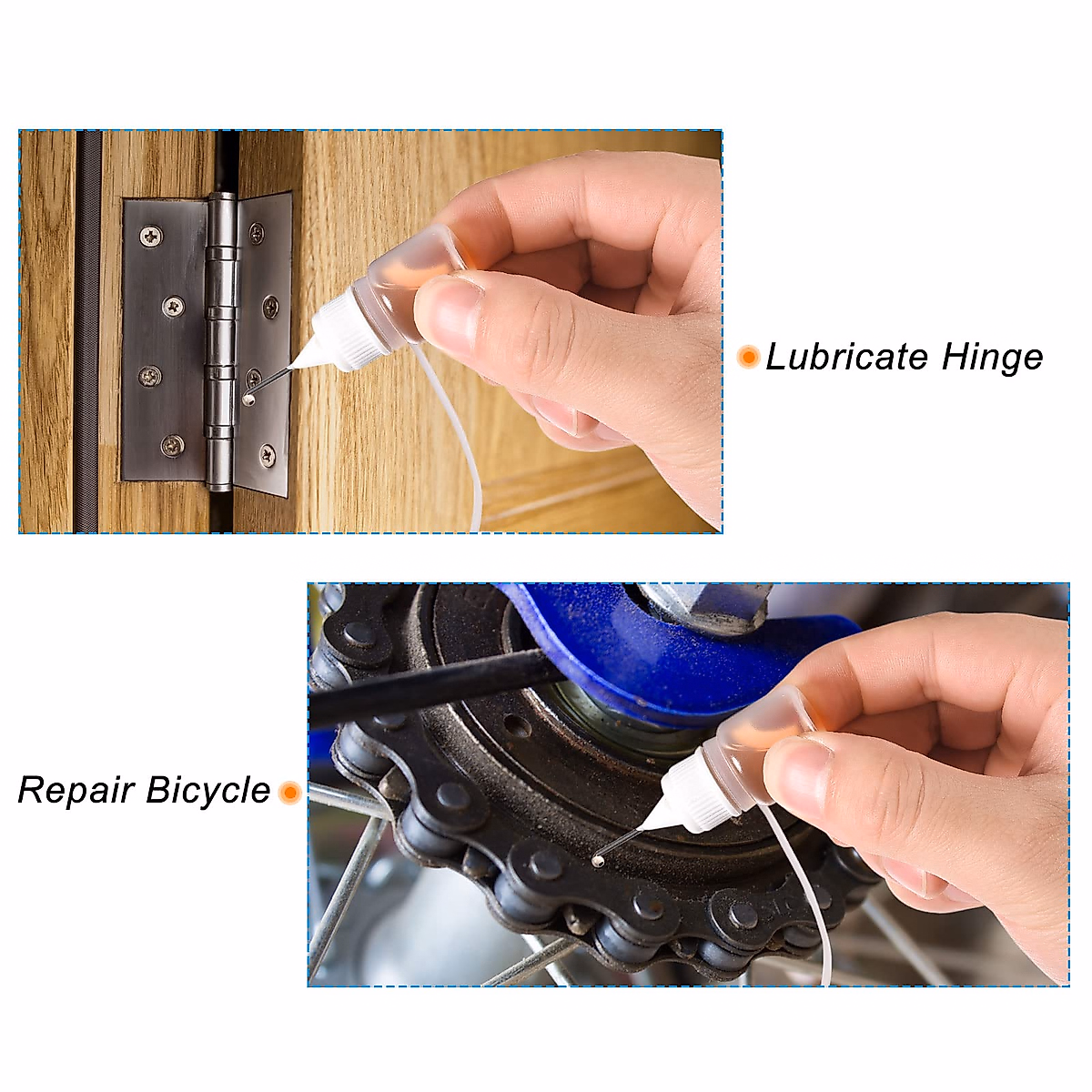 Lubricate Hinge

Repair Bicycle