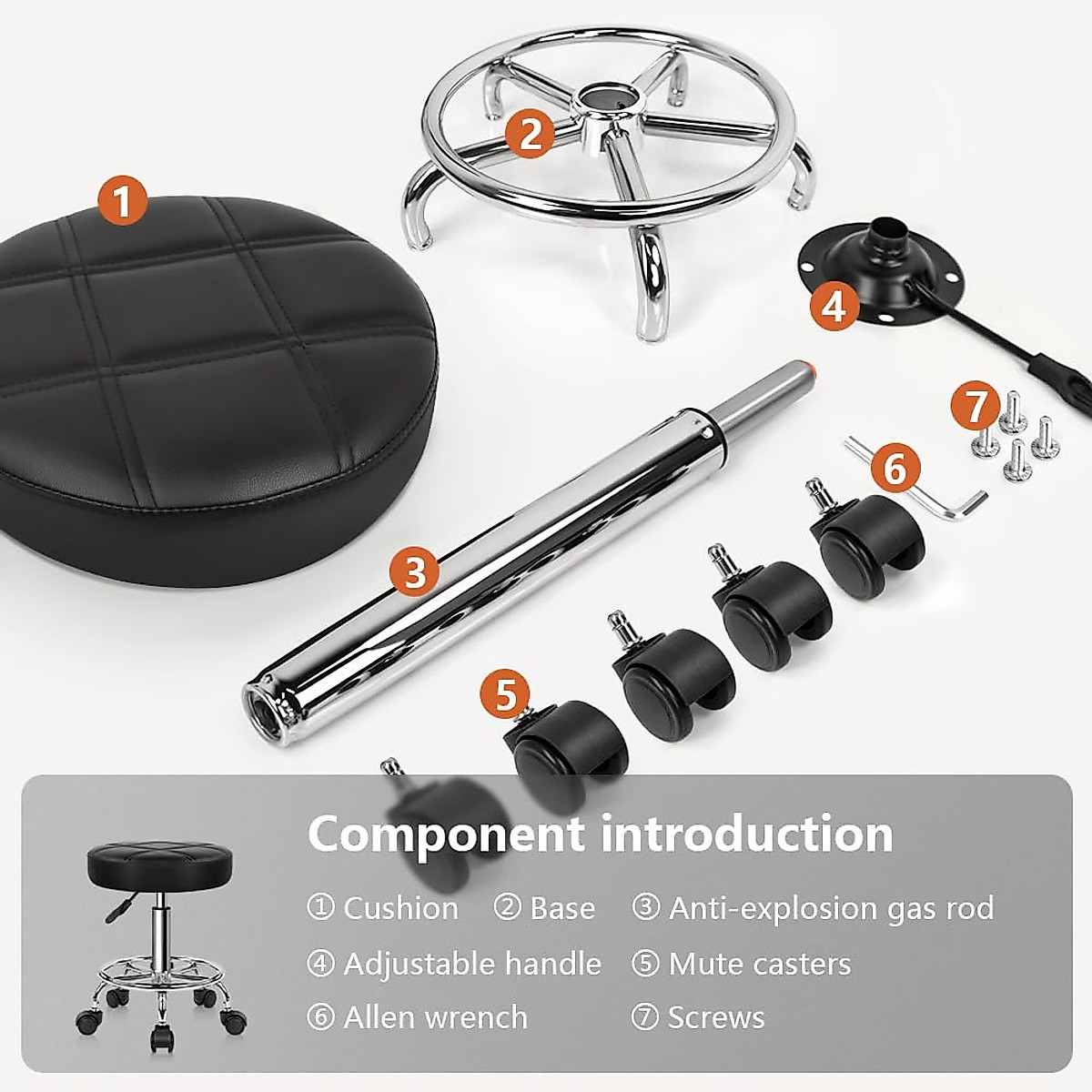 1
2
4
7
6
3
5

Component introduction

① Cushion ② Base ③ Anti-explosion gas rod

④ Adjustable handle ⑤ Mute casters

⑥ Allen wrench ⑦ Screws