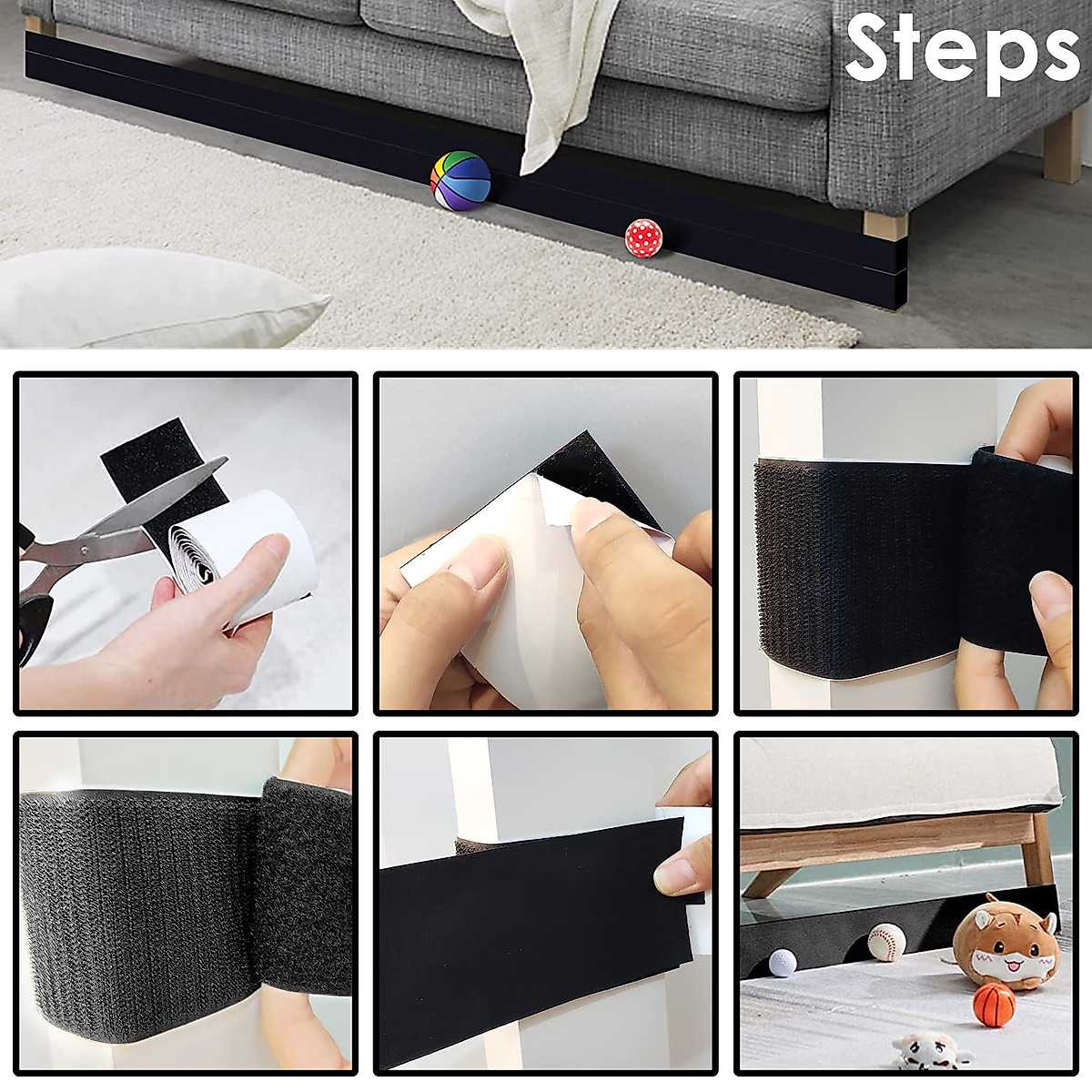 Steps