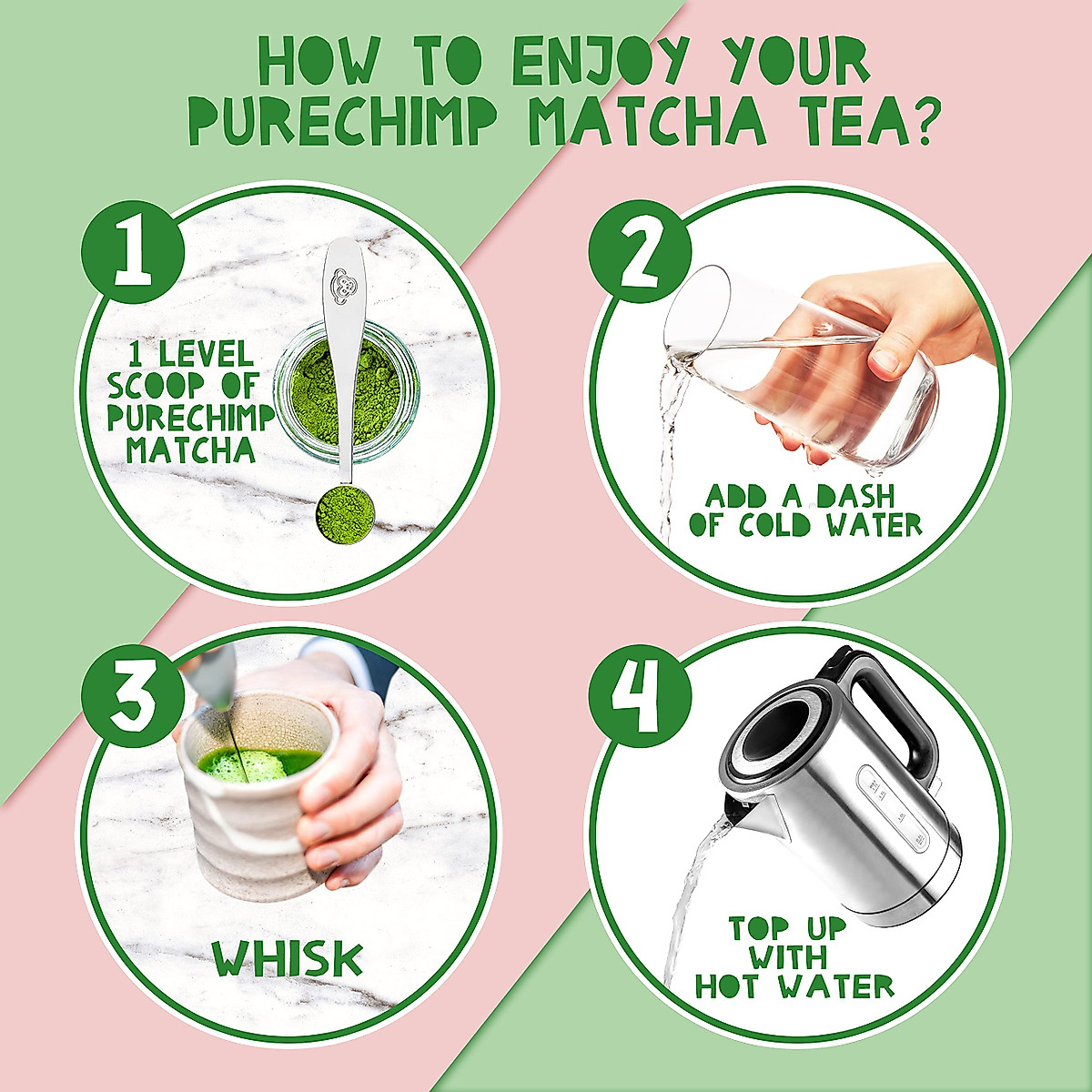 HOW TO ENJOY YOUR PURECHIMP MATCHA TEA?

1

1 LEVEL SCOOP OF PURECHIMP MATCHA

2

ADD A DASH OF COLD WATER

3

WHISK

4

TOP UP WITH HOT WATER