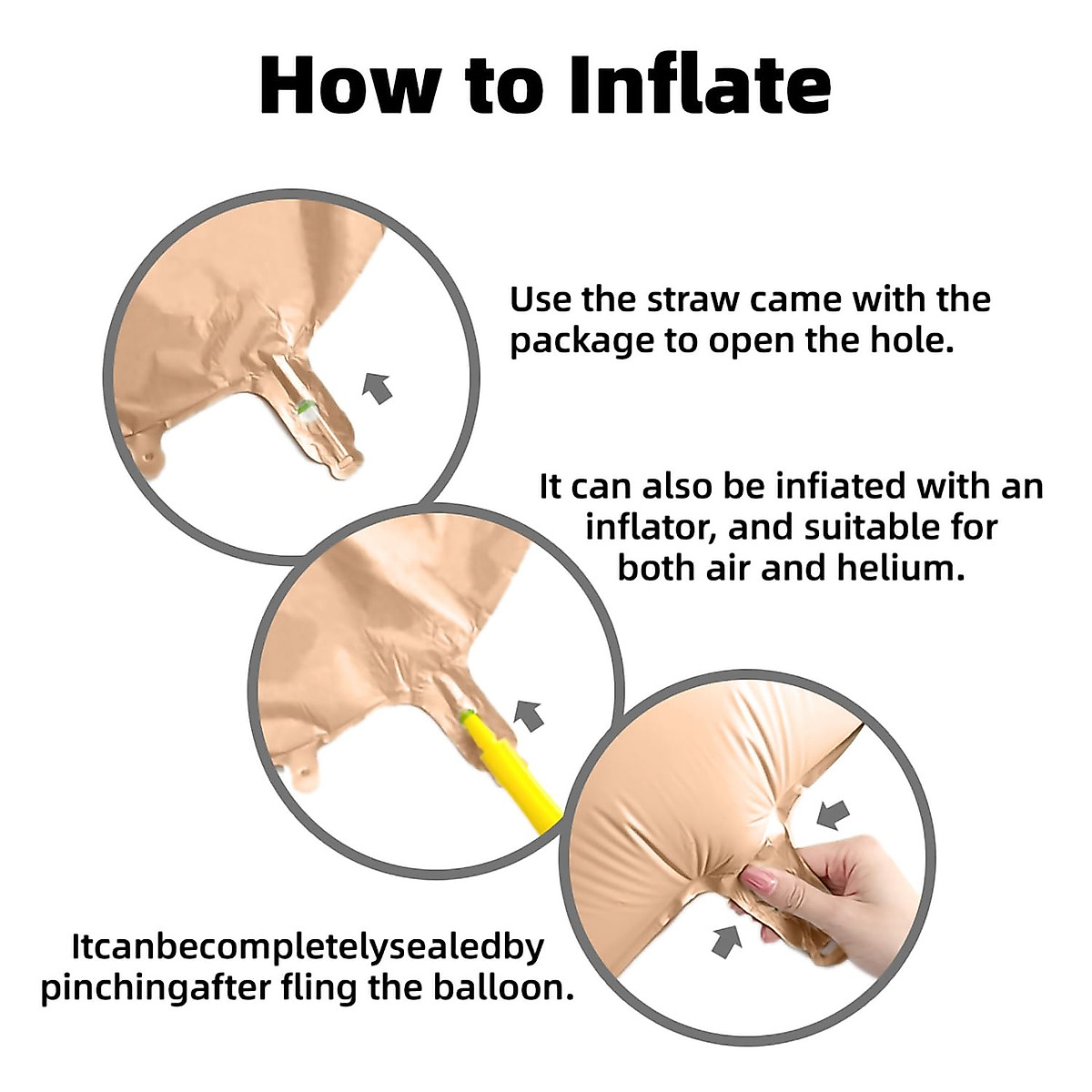 How to Inflate

Use the straw came with the package to open the hole.

It can also be infiated with an inflator, and suitable for both air and helium.

Itcanbecompletelysealedby pinchingafter fling the balloon.