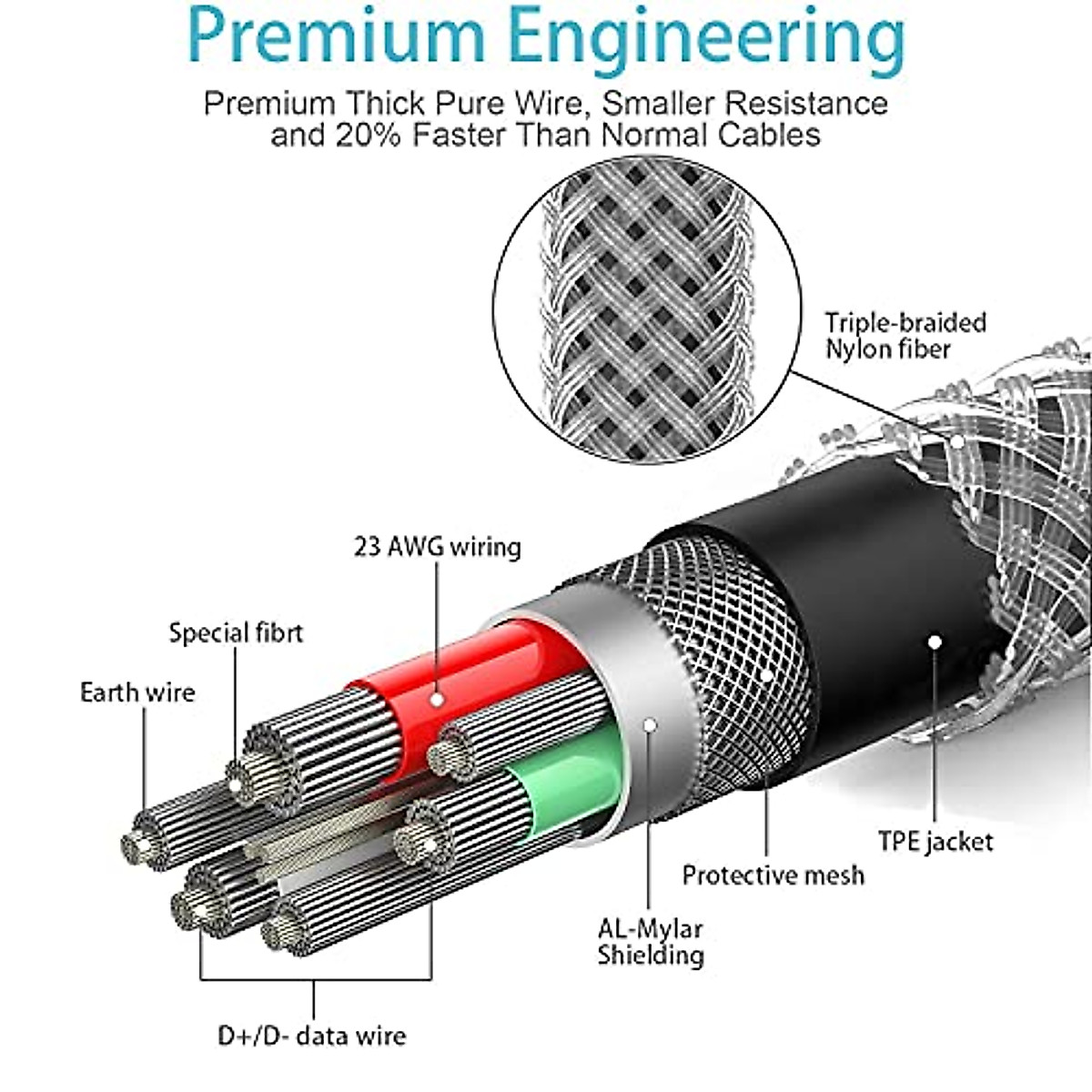 Premium Engineering

Premium Thick Pure Wire, Smaller Resistance and 20% Faster Than Normal Cables

Triple-braided Nylon fiber

23 AWG wiring

Special fibrt

Earth wire

TPE jacket

Protective mesh

AL-Mylar Shielding

D+/D- data wire