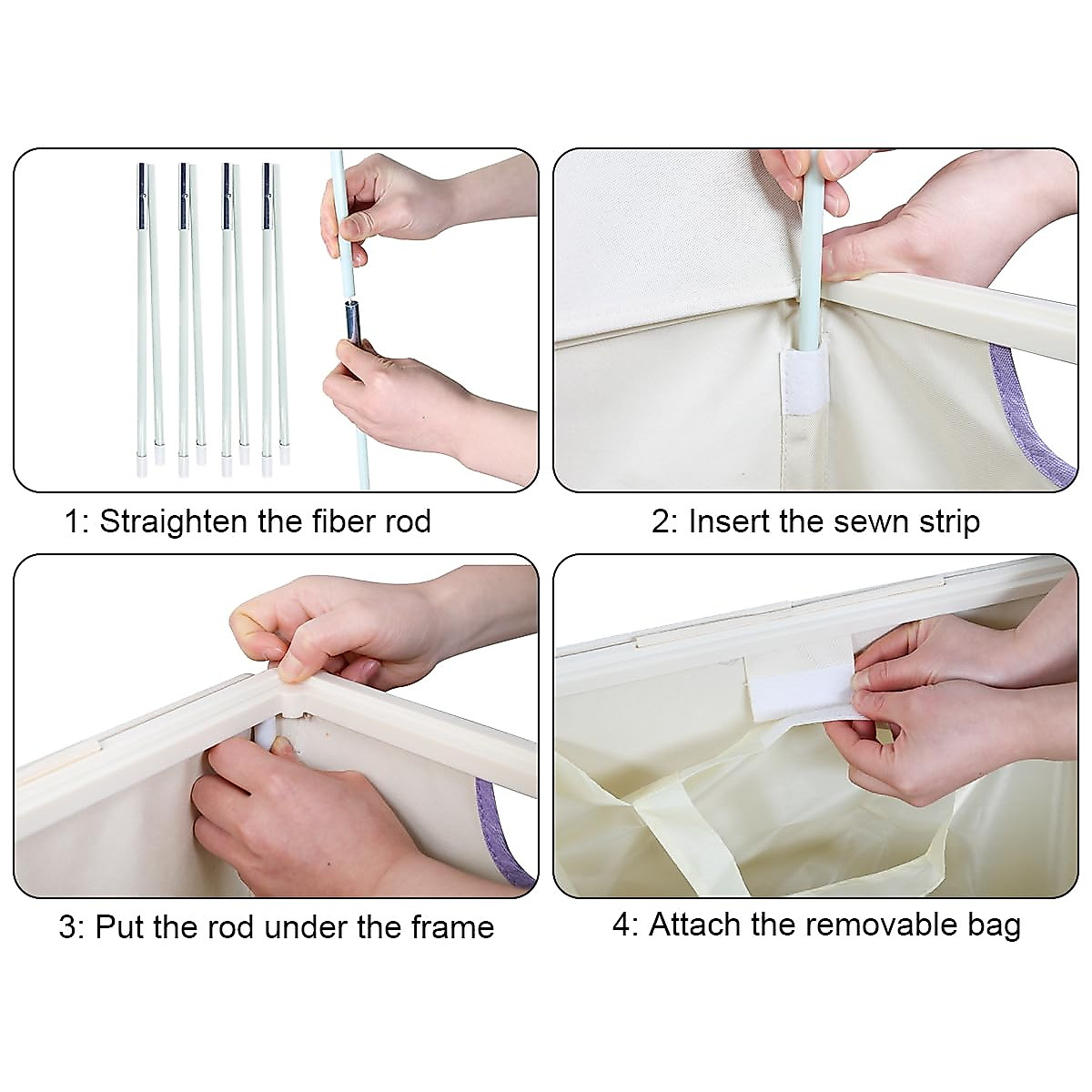 1: Straighten the fiber rod

2: Insert the sewn strip

3: Put the rod under the frame

4: Attach the removable bag