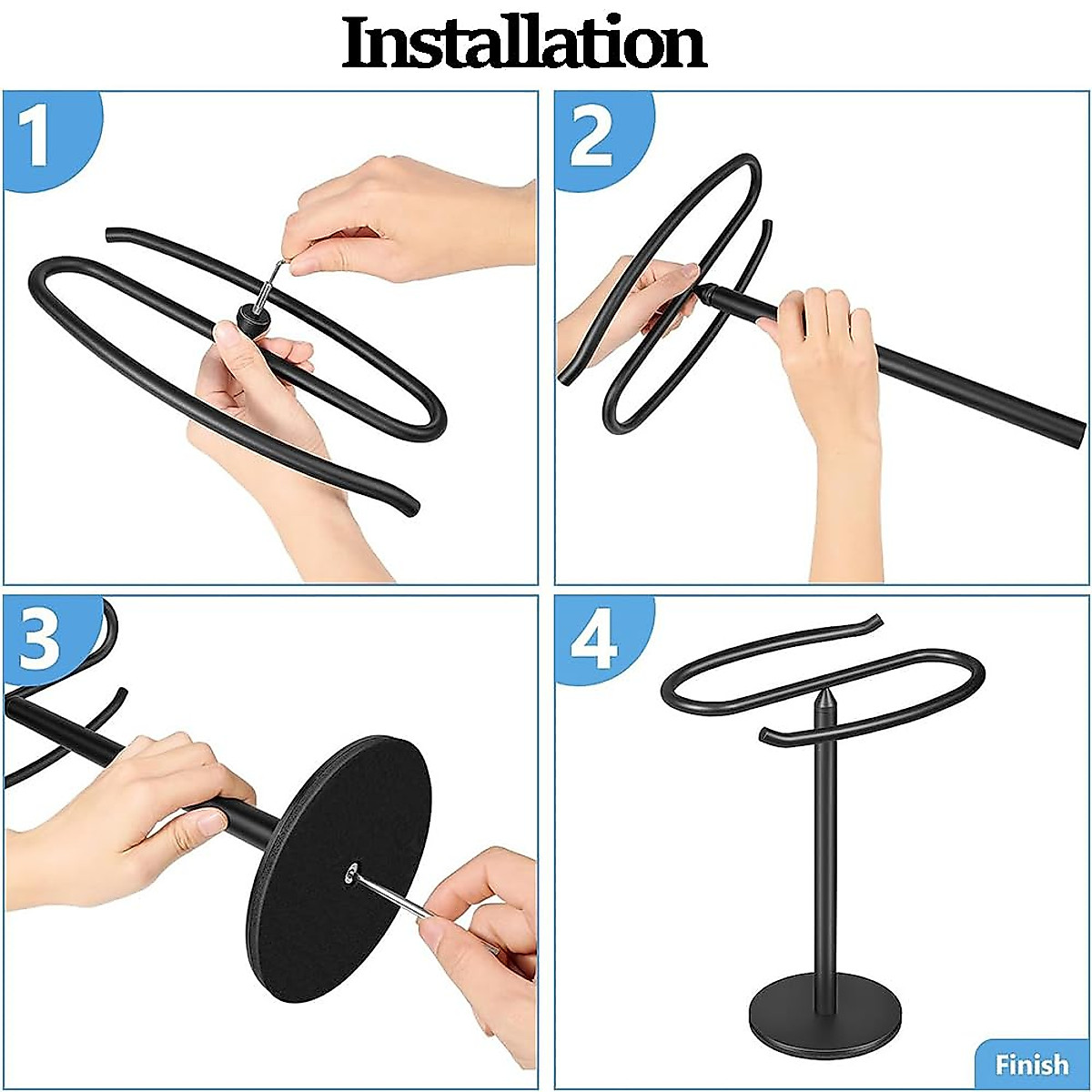 Installation

1

2

3

4

Finish