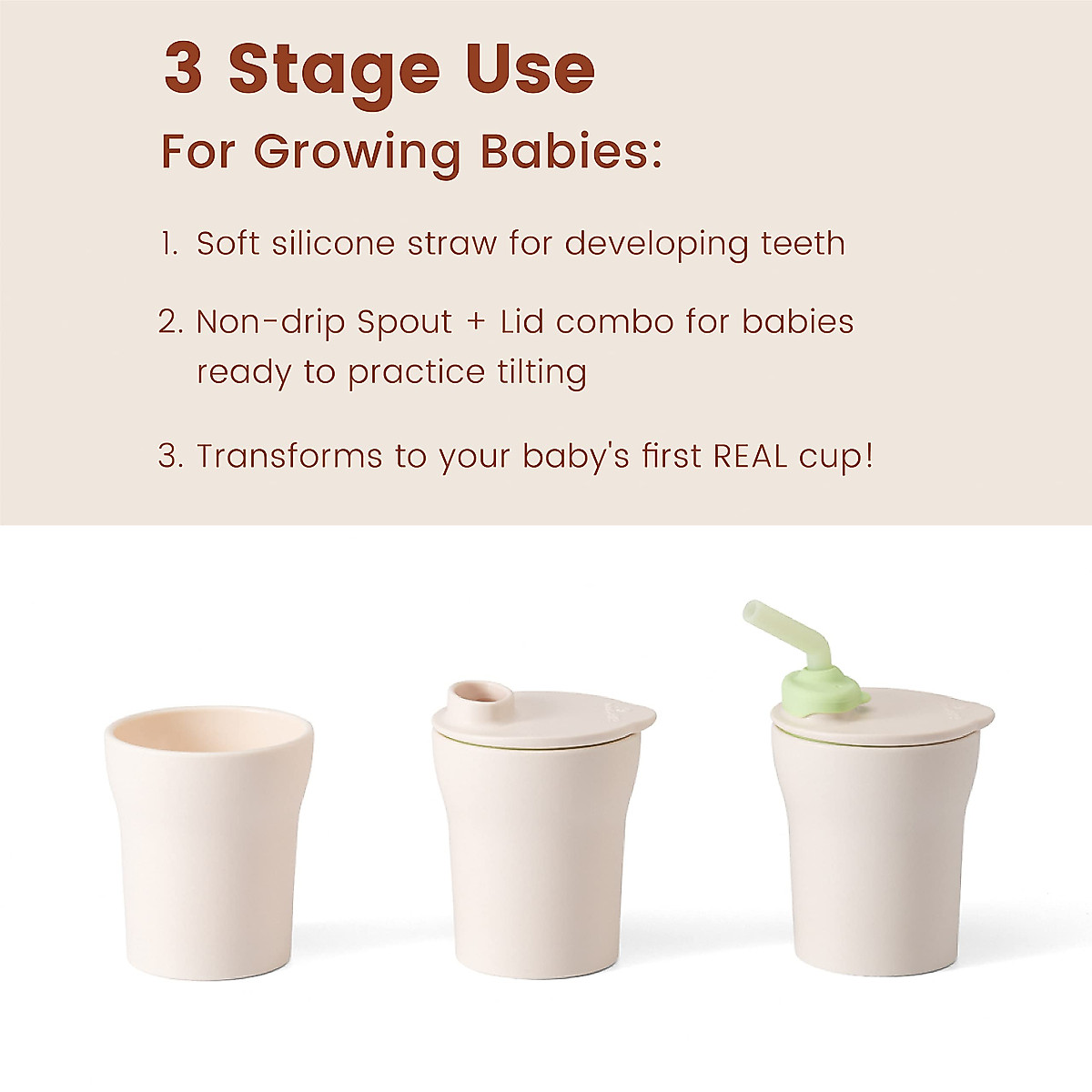 3 Stage Use

For Growing Babies:

1. Soft silicone straw for developing teeth

2. Non-drip Spout + Lid combo for babies ready to practice tilting

3. Transforms to your baby's first REAL cup!