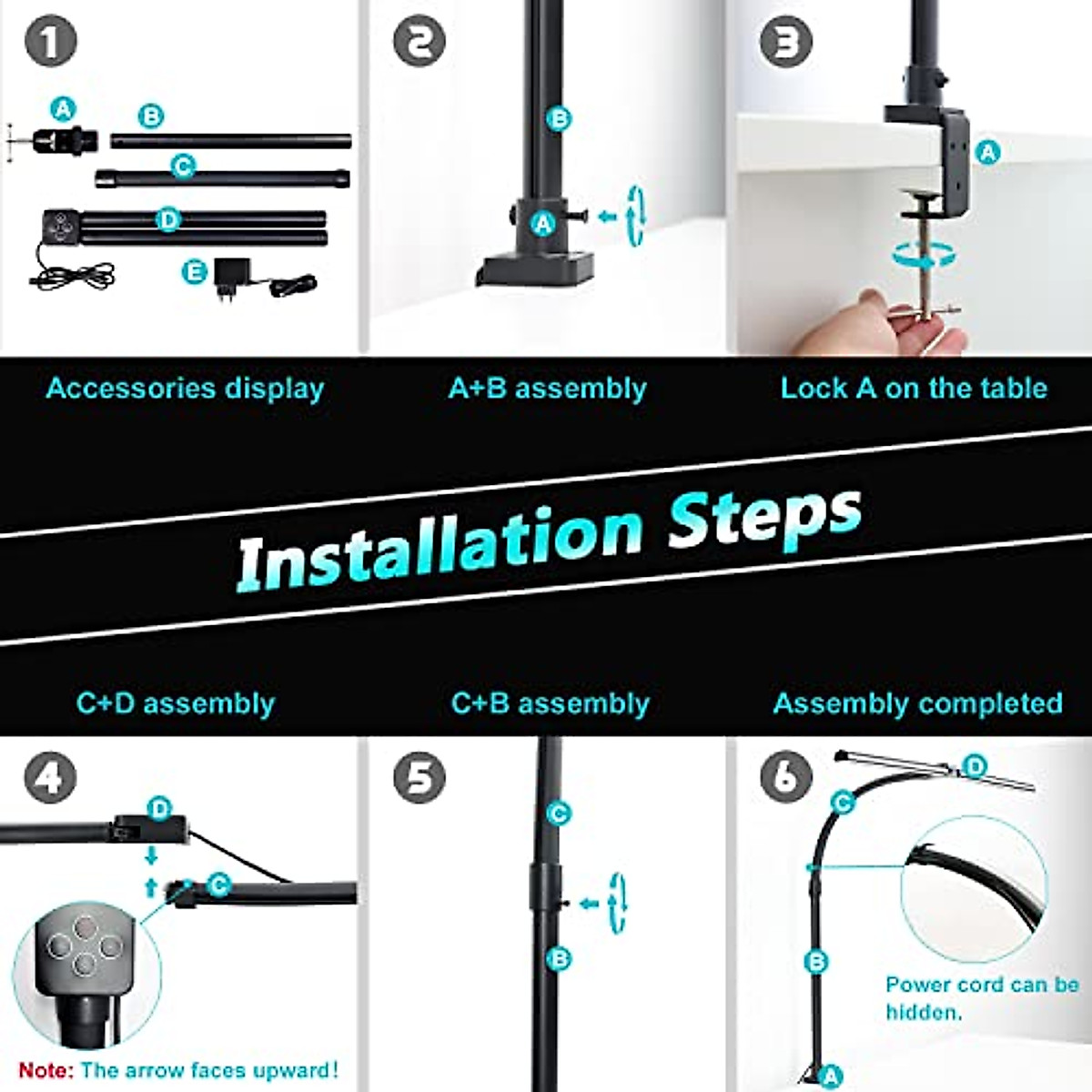 1
A
B
C
D
E

2
B
A

3
A

Accessories display

A+B assembly

Lock A on the table

Installation Steps

C+D assembly

C+B assembly

Assembly completed

4
D
C

Note: The arrow faces upward!

5
C
B

6
D
C
B
A

Power cord can be hidden.