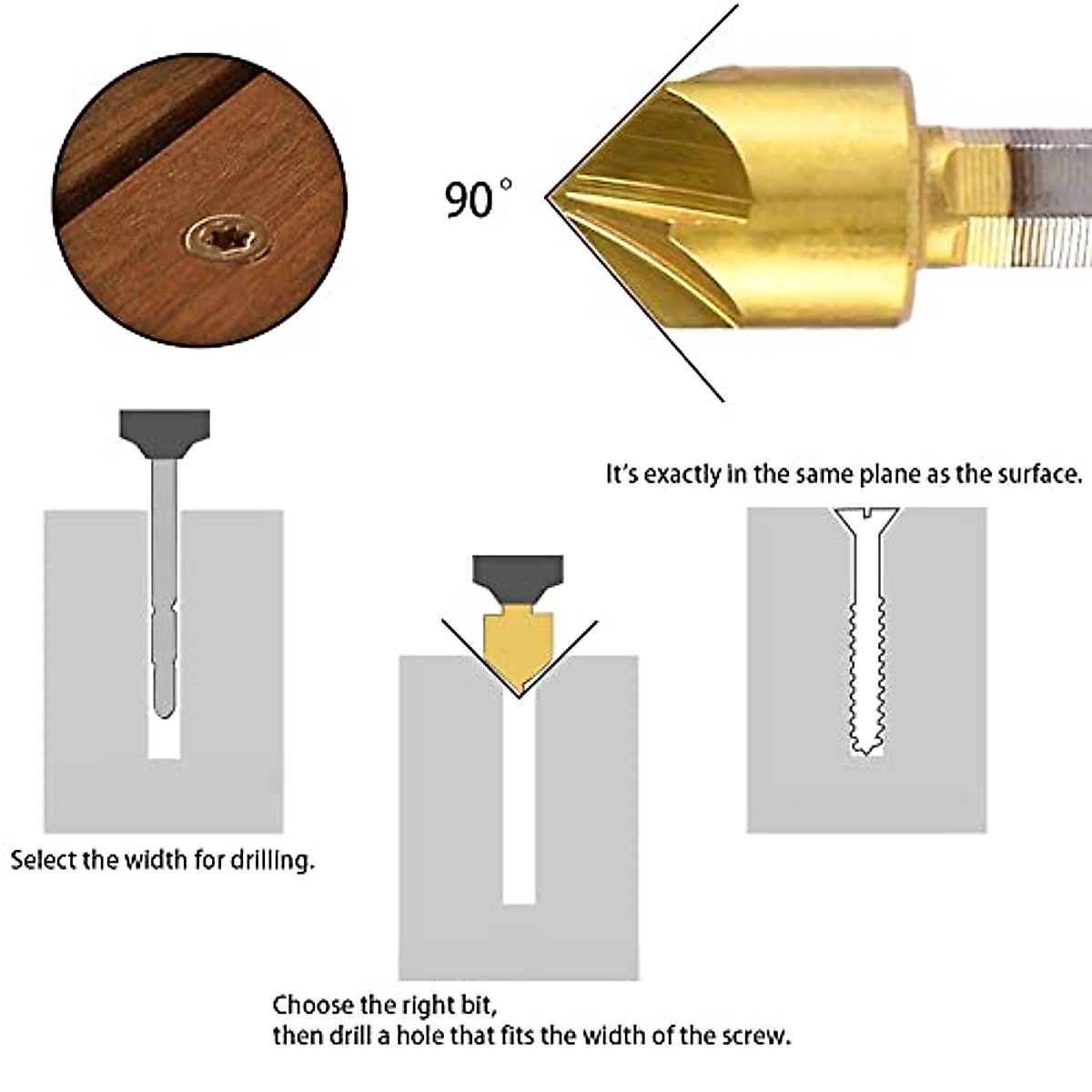 90°

It's exactly in the same plane as the surface.

Select the width for drilling.

Choose the right bit,
then drill a hole that fits the width of the screw.