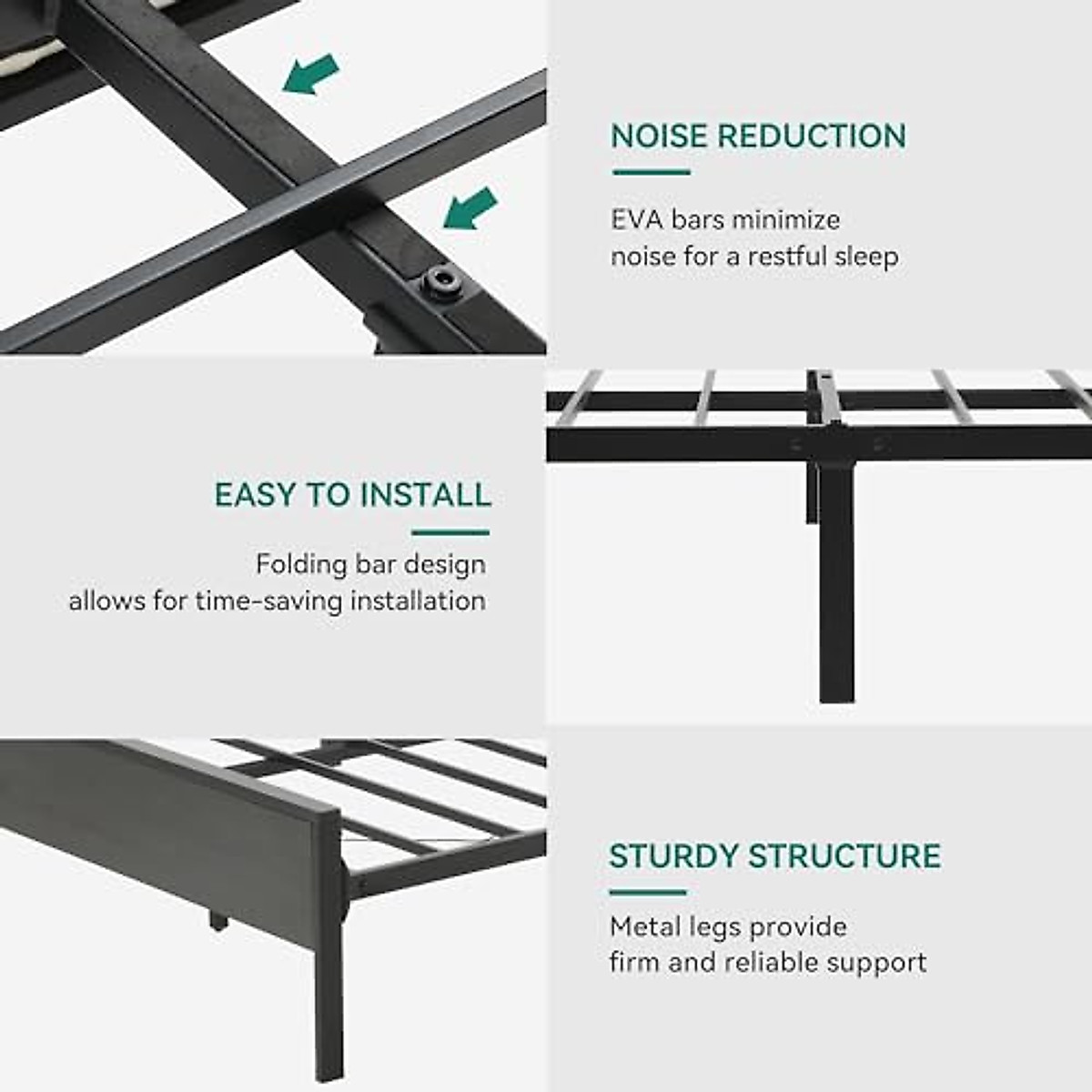 NOISE REDUCTION

EVA bars minimize noise for a restful sleep

EASY TO INSTALL

Folding bar design allows for time-saving installation

STURDY STRUCTURE

Metal legs provide firm and reliable support