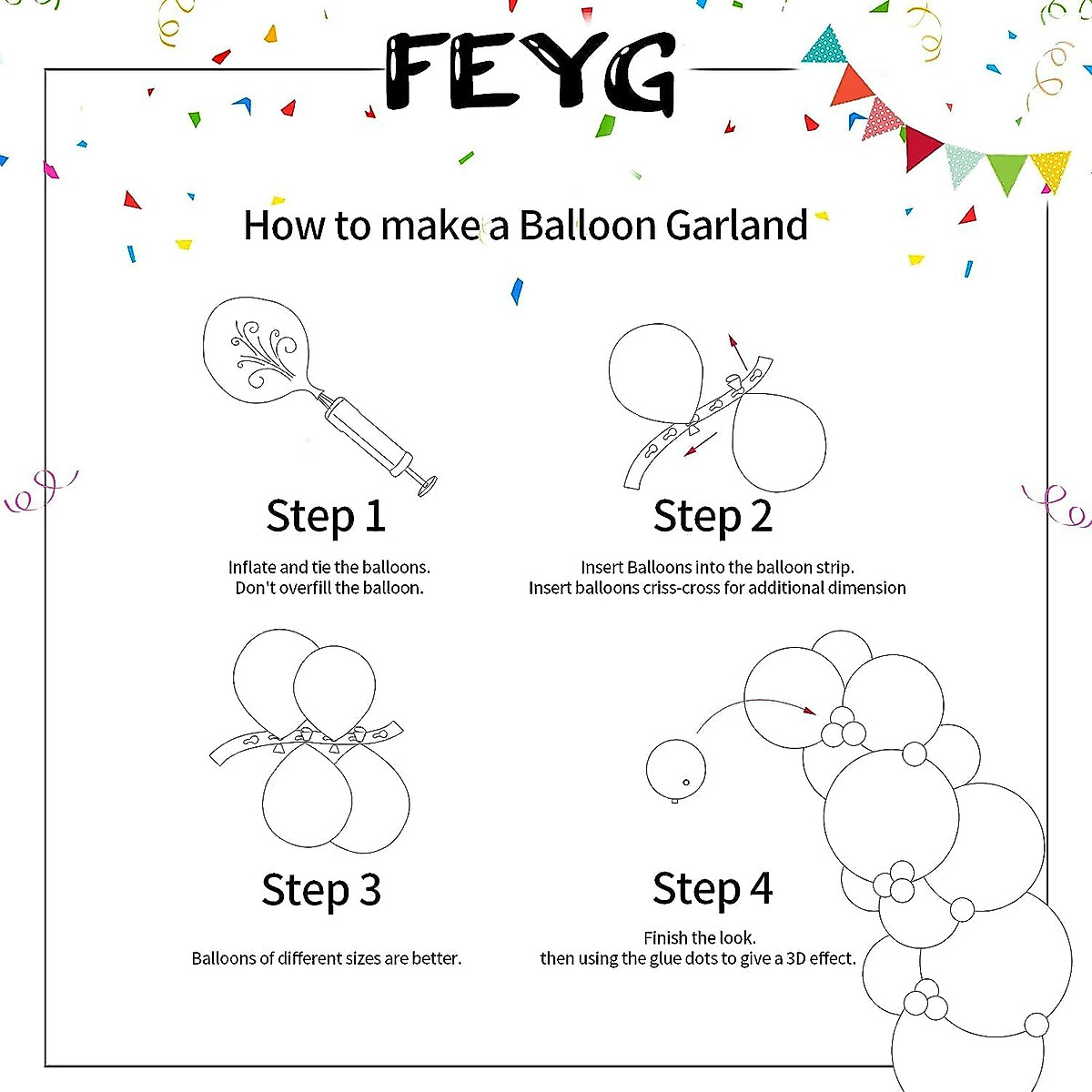 FEYG

How to make a Balloon Garland

Step 1

Inflate and tie the balloons.
Don't overfill the balloon.

Step 2

Insert Balloons into the balloon strip.
Insert balloons criss-cross for additional dimension

Step 3

Balloons of different sizes are better.

Step 4

Finish the look.
then using the glue dots to give a 3D effect.