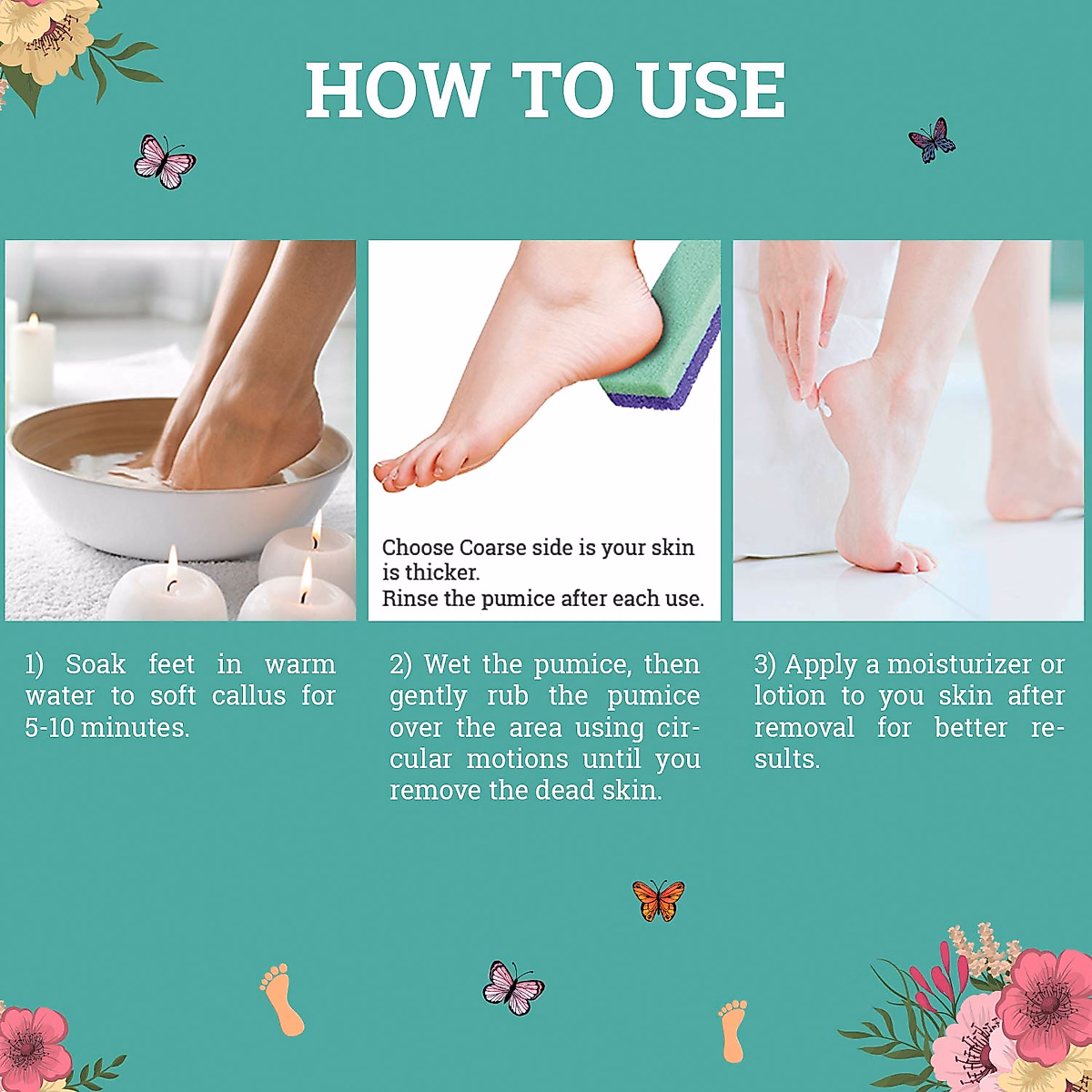 HOW TO USE

Choose Coarse side is your skin is thicker.
Rinse the pumice after each use.

1) Soak feet in warm water to soft callus for 5-10 minutes.

2) Wet the pumice, then gently rub the pumice over the area using circular motions until you remove the dead skin.

3) Apply a moisturizer or lotion to you skin after removal for better results.