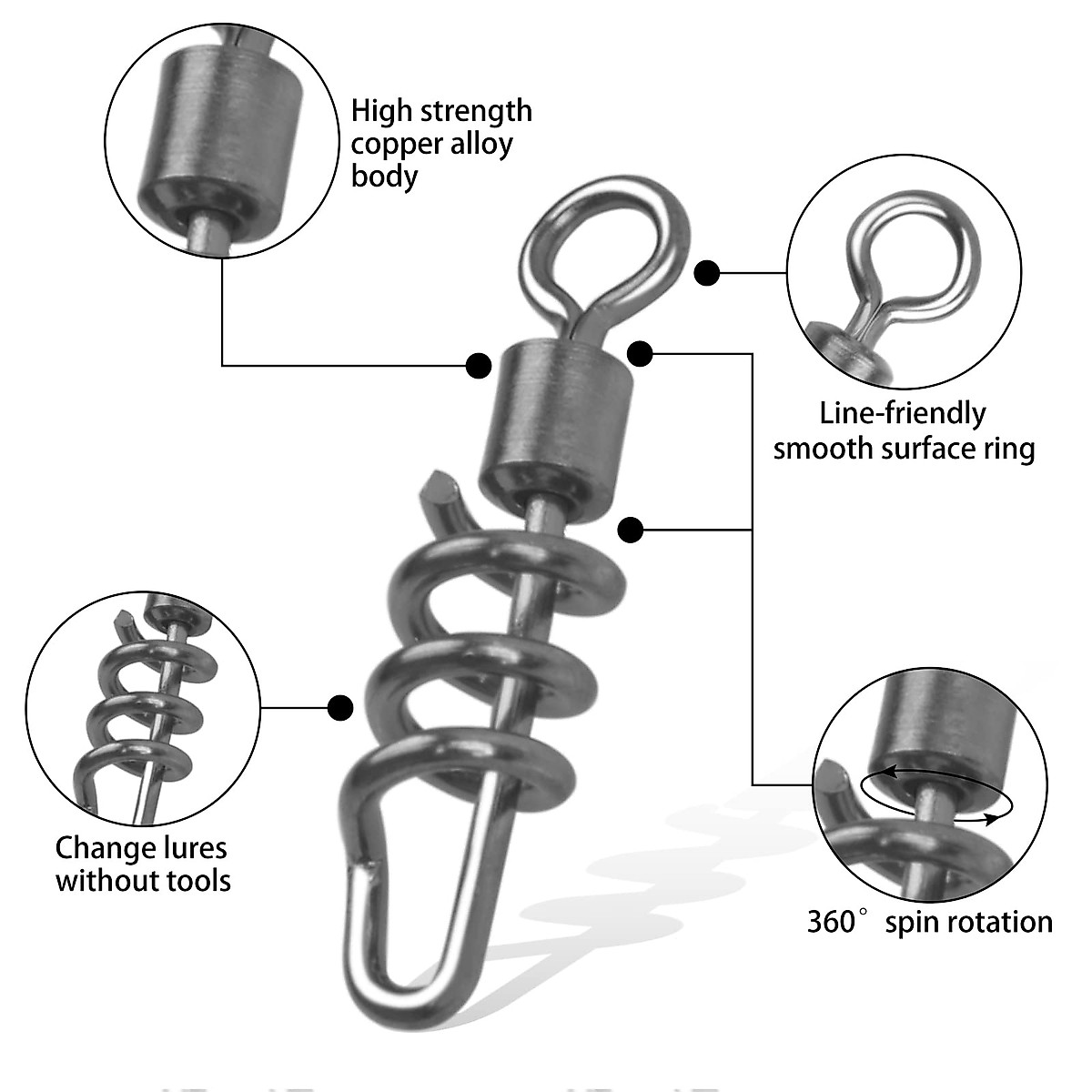 High strength copper alloy body

Line-friendly smooth surface ring

Change lures without tools

360° spin rotation