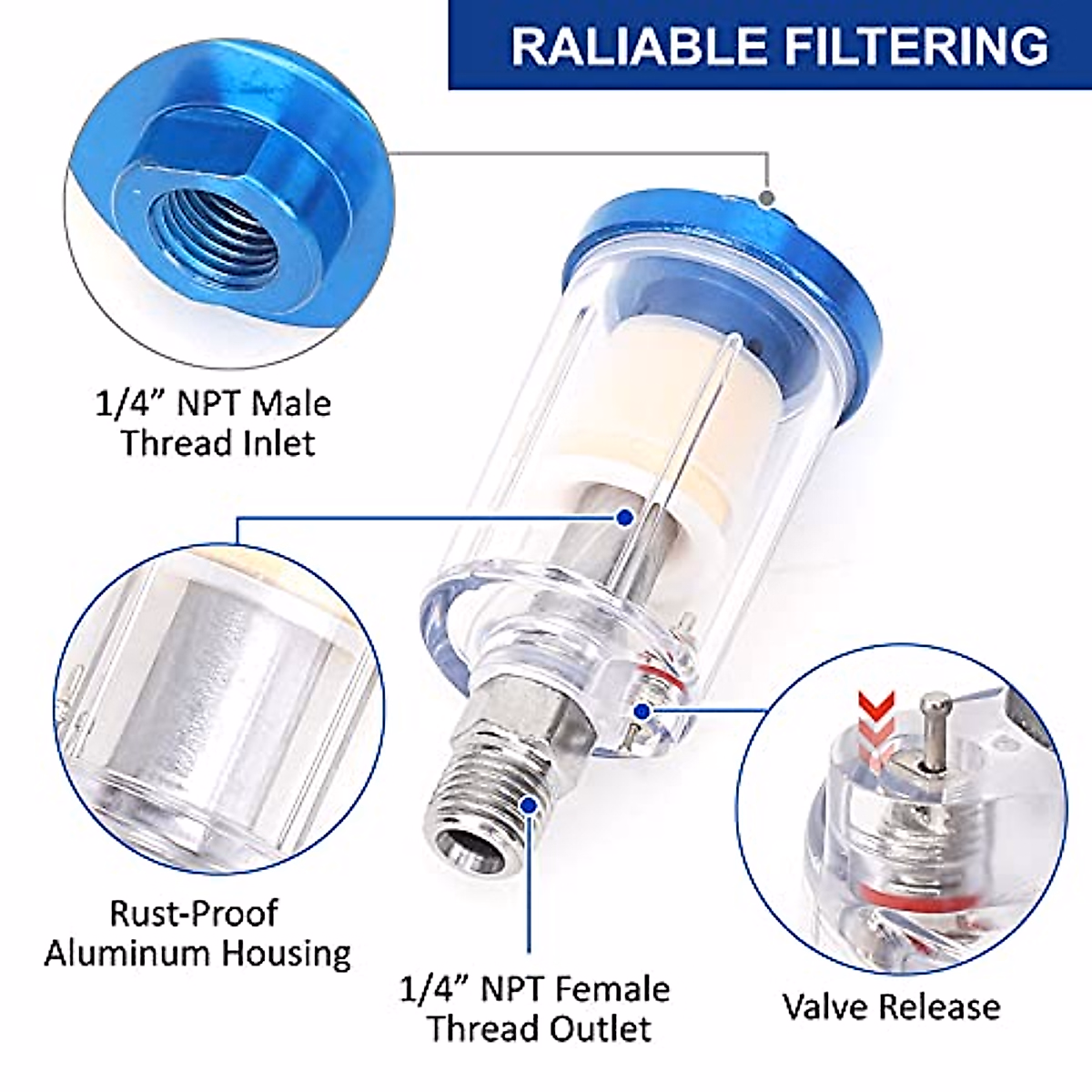 RALIABLE FILTERING

1/4” NPT Male Thread Inlet

Rust-Proof Aluminum Housing

1/4” NPT Female Thread Outlet

Valve Release