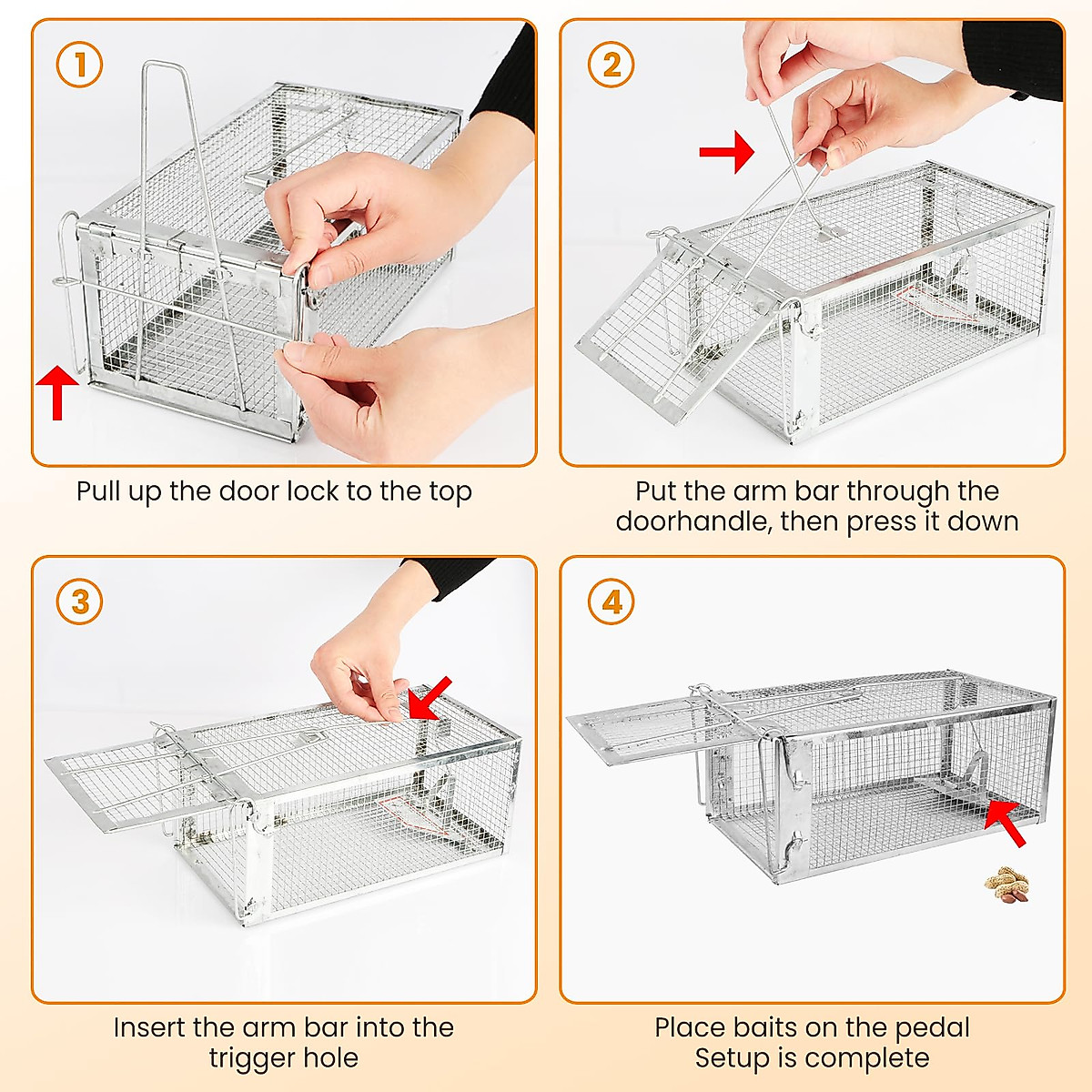 1

Pull up the door lock to the top

2

Put the arm bar through the doorhandle, then press it down

3

Insert the arm bar into the trigger hole

4

Place baits on the pedal
Setup is complete