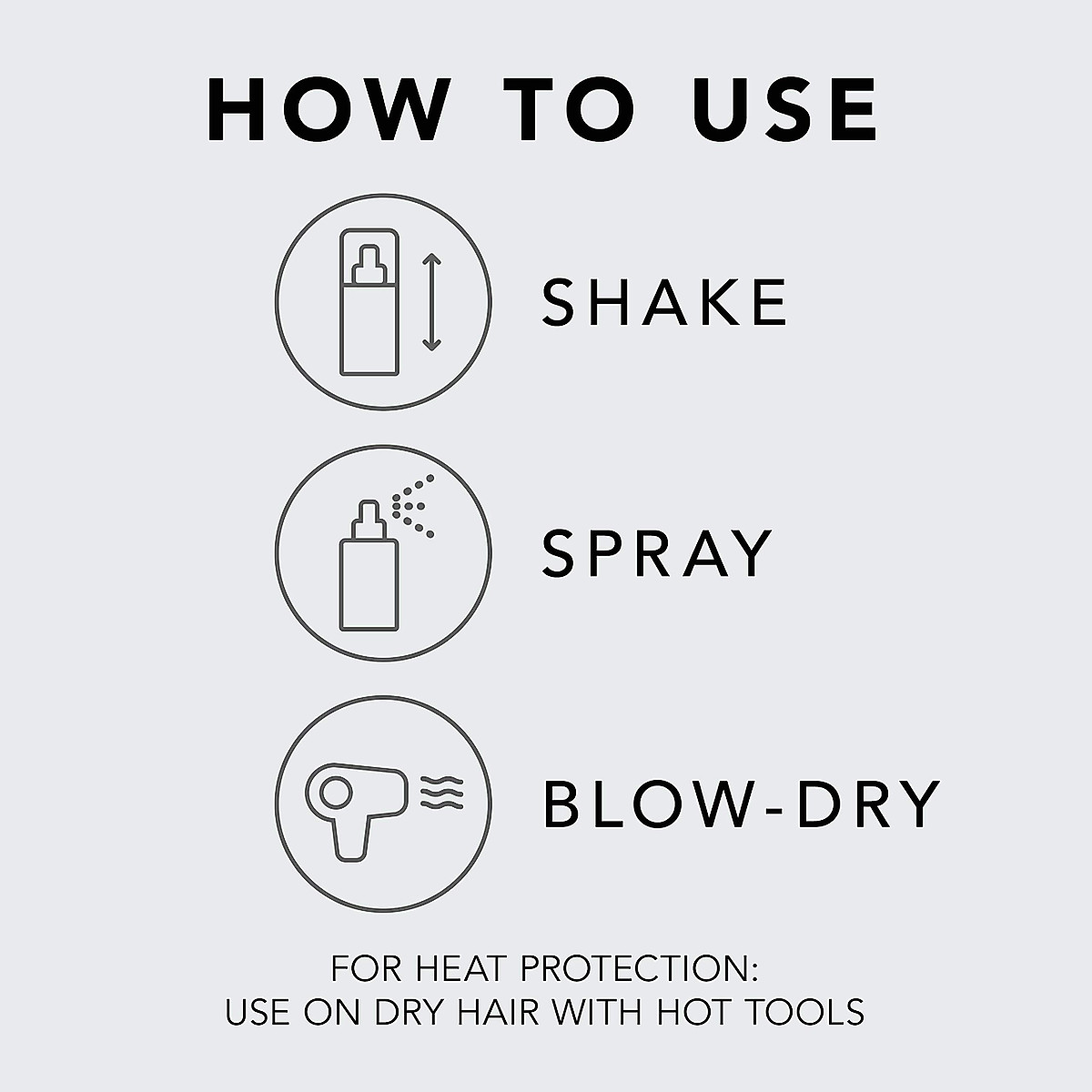 HOW TO USE

SHAKE

SPRAY

BLOW-DRY

FOR HEAT PROTECTION:
USE ON DRY HAIR WITH HOT TOOLS