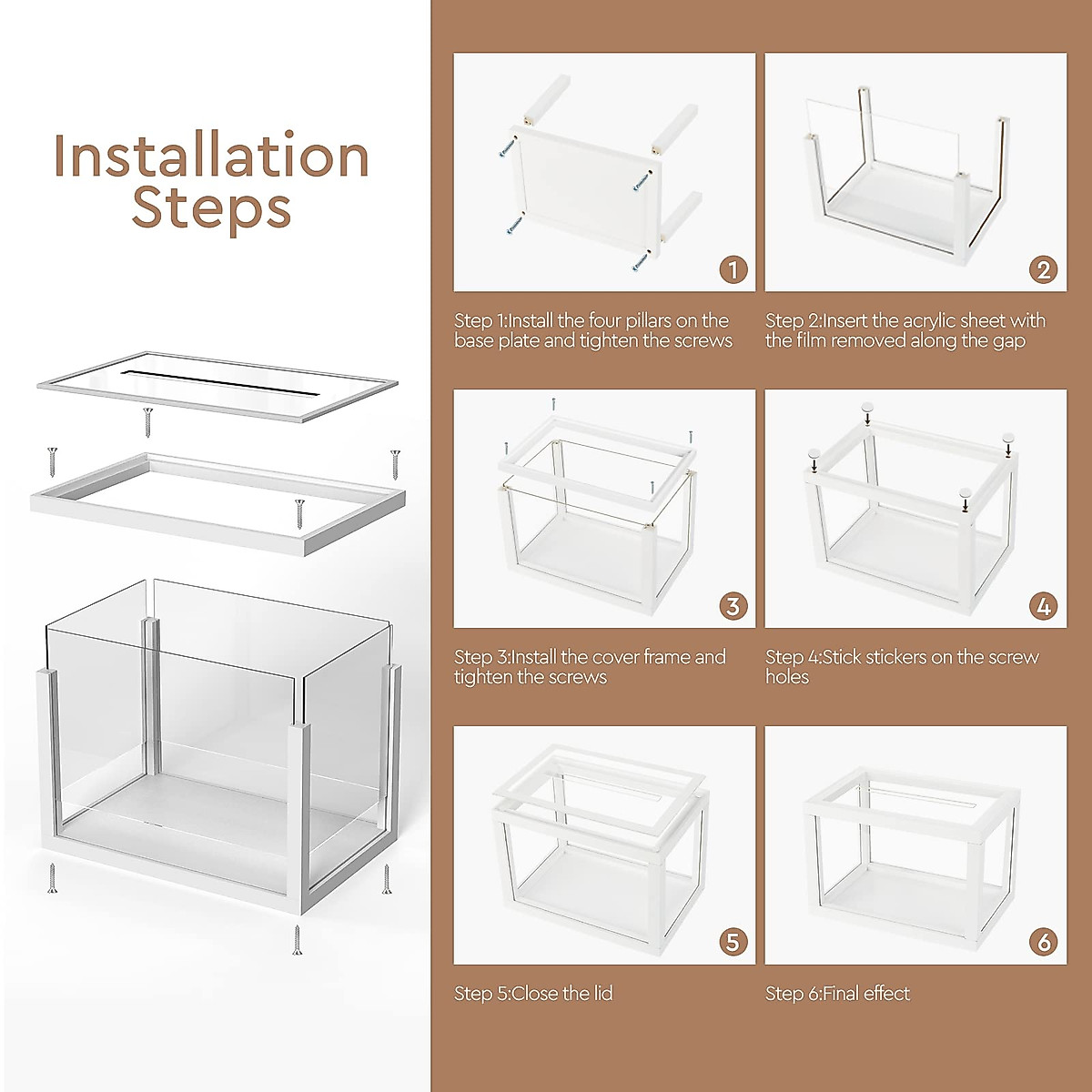 Installation Steps

1

Step 1:Install the four pillars on the base plate and tighten the screws

2

Step 2:Insert the acrylic sheet with the film removed along the gap

3

Step 3:Install the cover frame and tighten the screws

4

Step 4:Stick stickers on the screw holes

5

Step 5:Close the lid

6

Step 6:Final effect