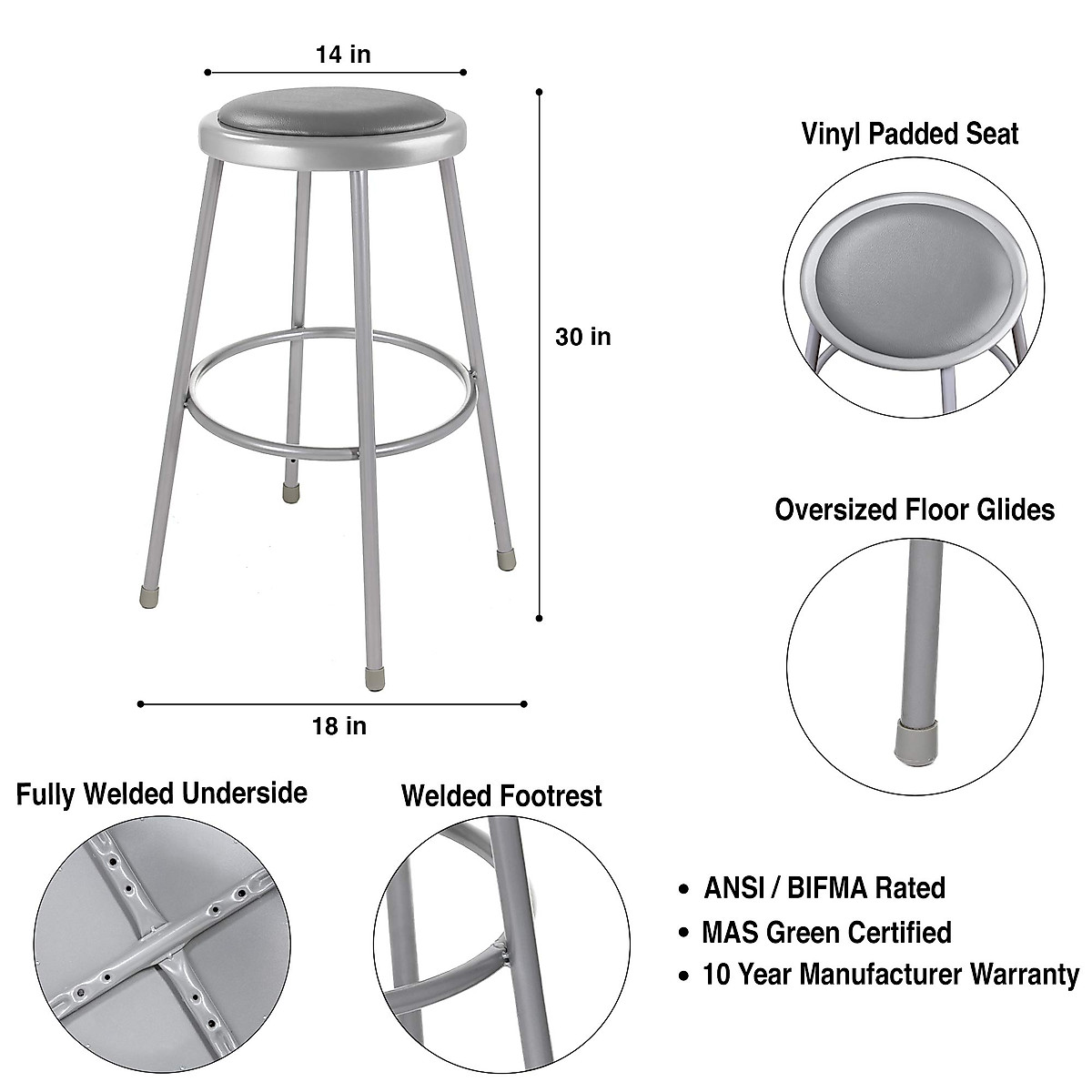 14 in

30 in

18 in

Vinyl Padded Seat

Oversized Floor Glides

Fully Welded Underside

Welded Footrest

• ANSI / BIFMA Rated
• MAS Green Certified
• 10 Year Manufacturer Warranty