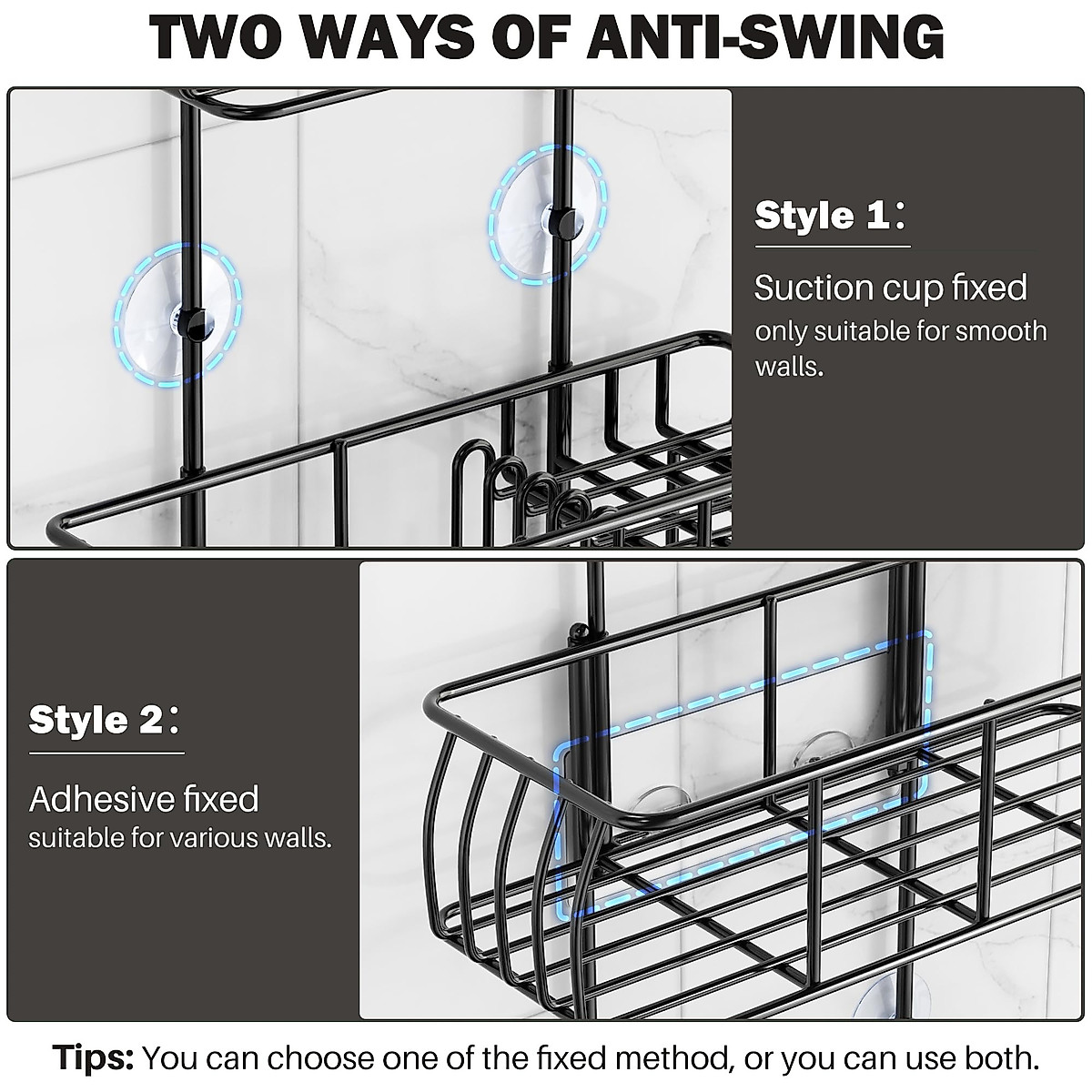 TWO WAYS OF ANTI-SWING

Style 1:

Suction cup fixed
only suitable for smooth walls.

Style 2:

Adhesive fixed
suitable for various walls.

Tips: You can choose one of the fixed method, or you can use both.