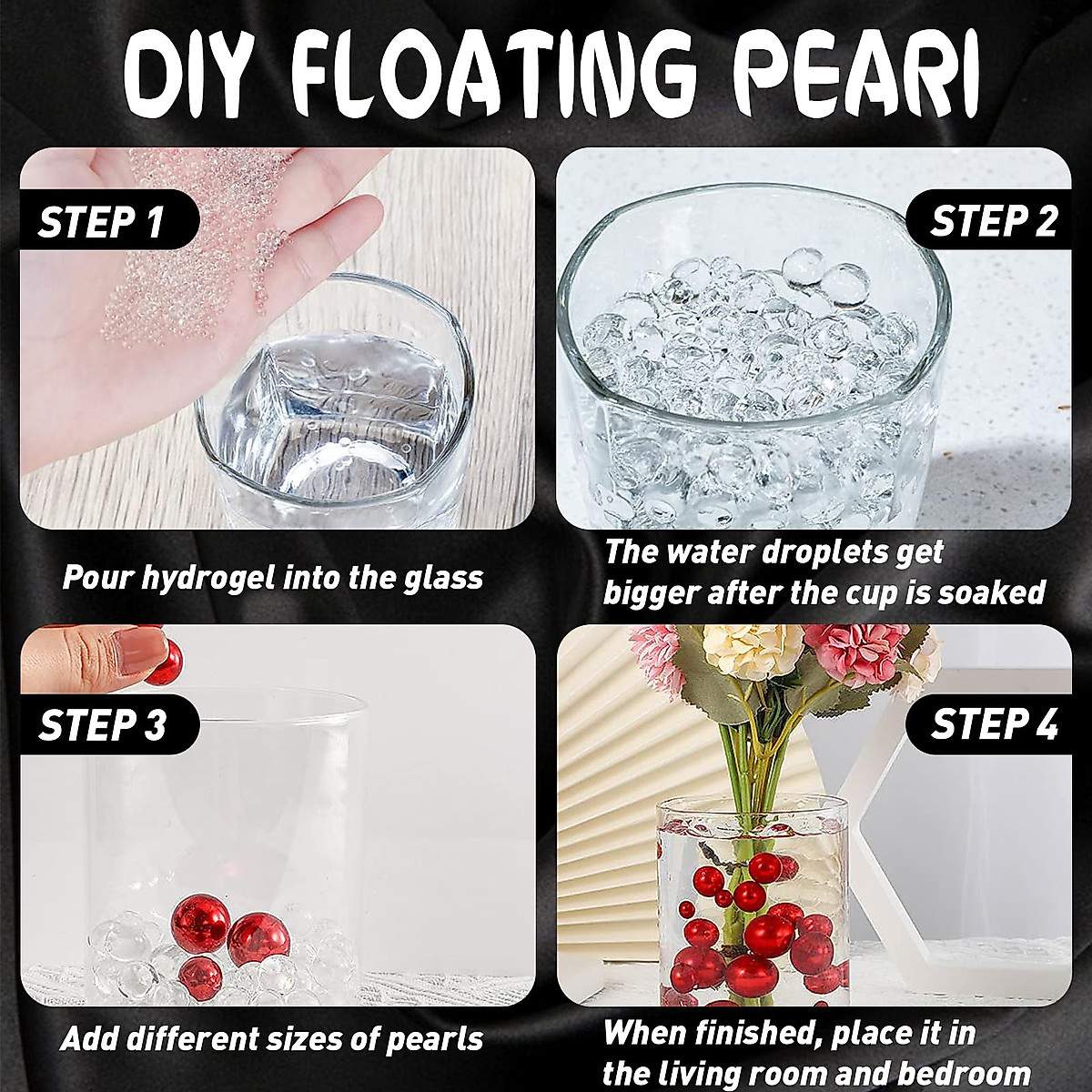 DIY FLOATING PEARI

STEP 1

Pour hydrogel into the glass

STEP 2

The water droplets get bigger after the cup is soaked

STEP 3

Add different sizes of pearls

STEP 4

When finished, place it in the living room and bedroom